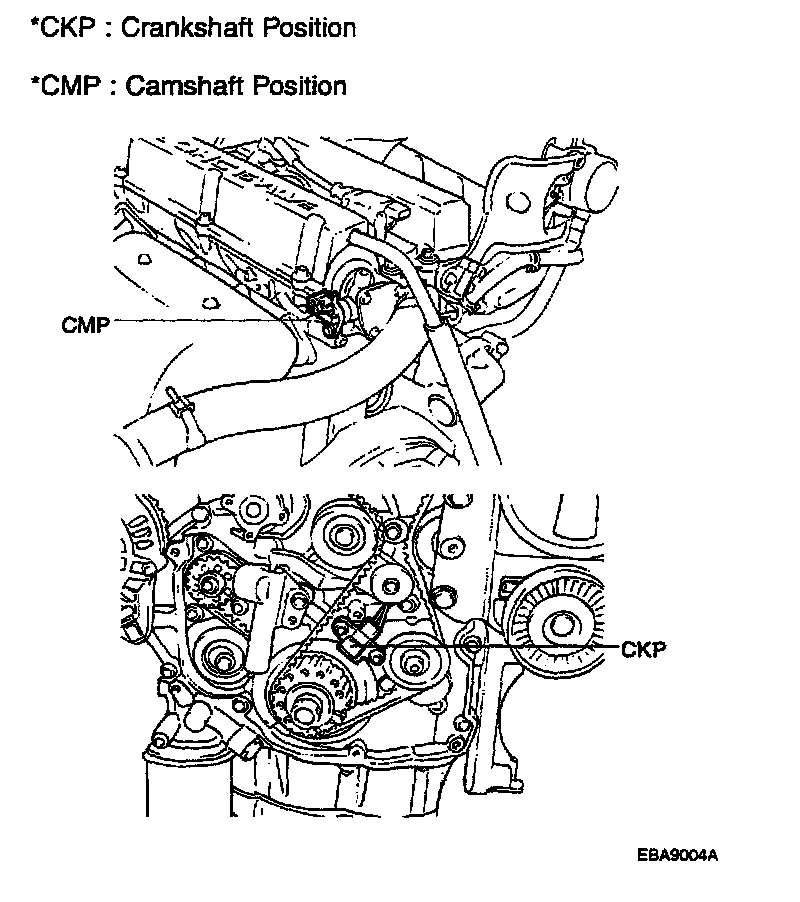 *CKP : Crankshaft Position

*CMP : Camshaft Position

CMP

CKP

EBA9004A