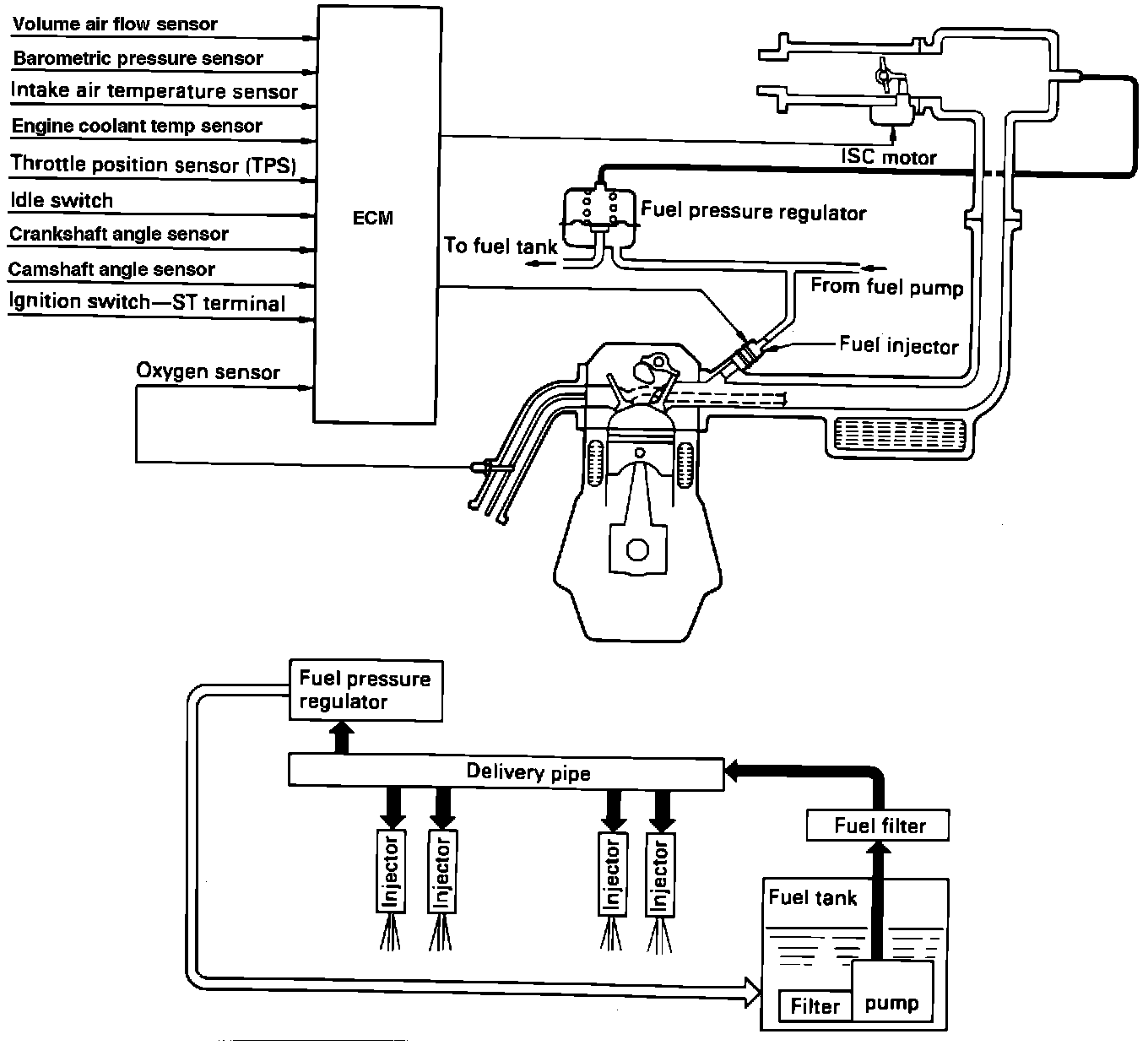 Volume air flow sensor
Barometric pressure sensor
Intake air temperature sensor
Engine coolant temp sensor
Throttle position sensor (TPS)
Idle switch
Crankshaft angle sensor
Camshaft angle sensor
Ignition switch—ST terminal
Oxygen sensor

ECM

ISC motor
Fuel pressure regulator
To fuel tank
From fuel pump
Fuel injector

Fuel pressure regulator
Delivery pipe
Injector
Injector
Injector
Injector
Fuel filter
Fuel tank
Filter
pump