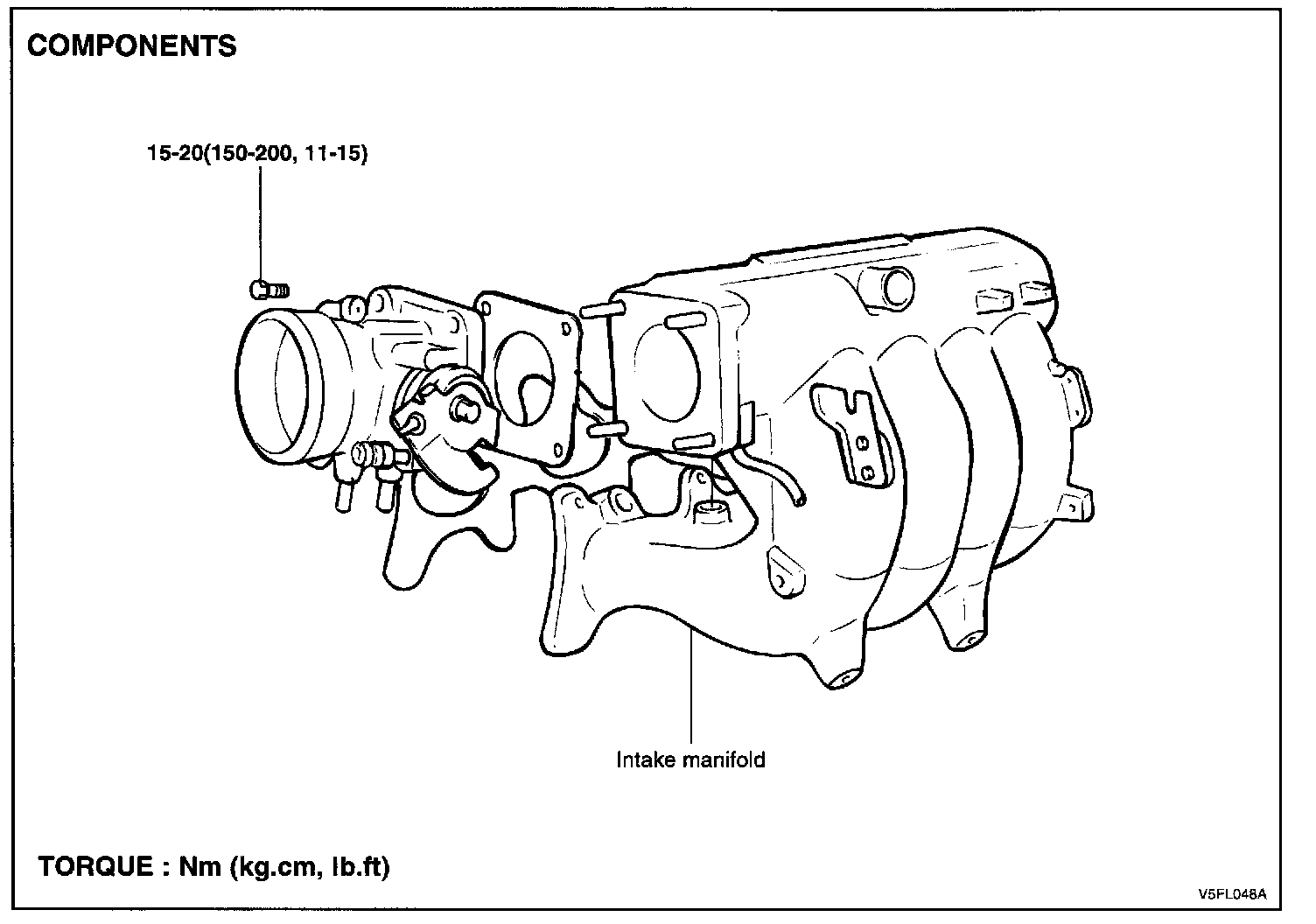 COMPONENTS

15-20(150-200, 11-15)

Intake manifold

TORQUE : Nm (kg.cm, lb.ft)

V5FL048A