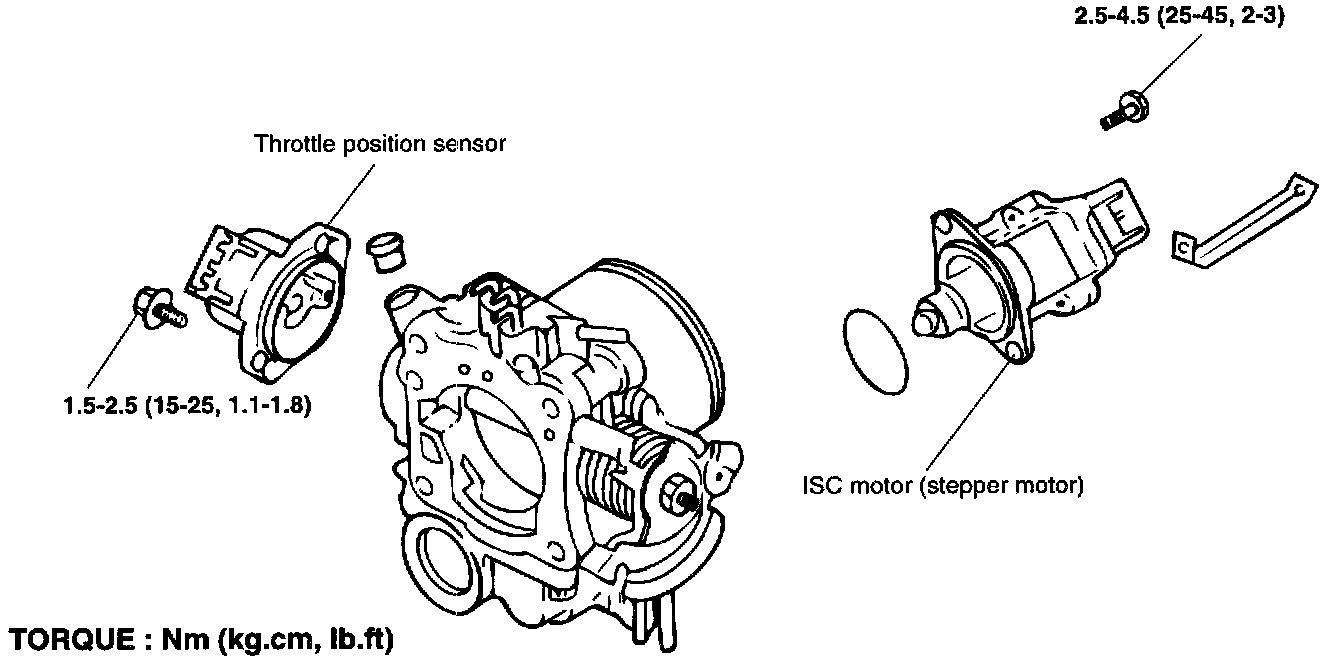 2.5-4.5 (25-45, 2-3)

Throttle position sensor

1.5-2.5 (15-25, 1.1-1.8)

ISC motor (stepper motor)

TORQUE : Nm (kg.cm, lb.ft)