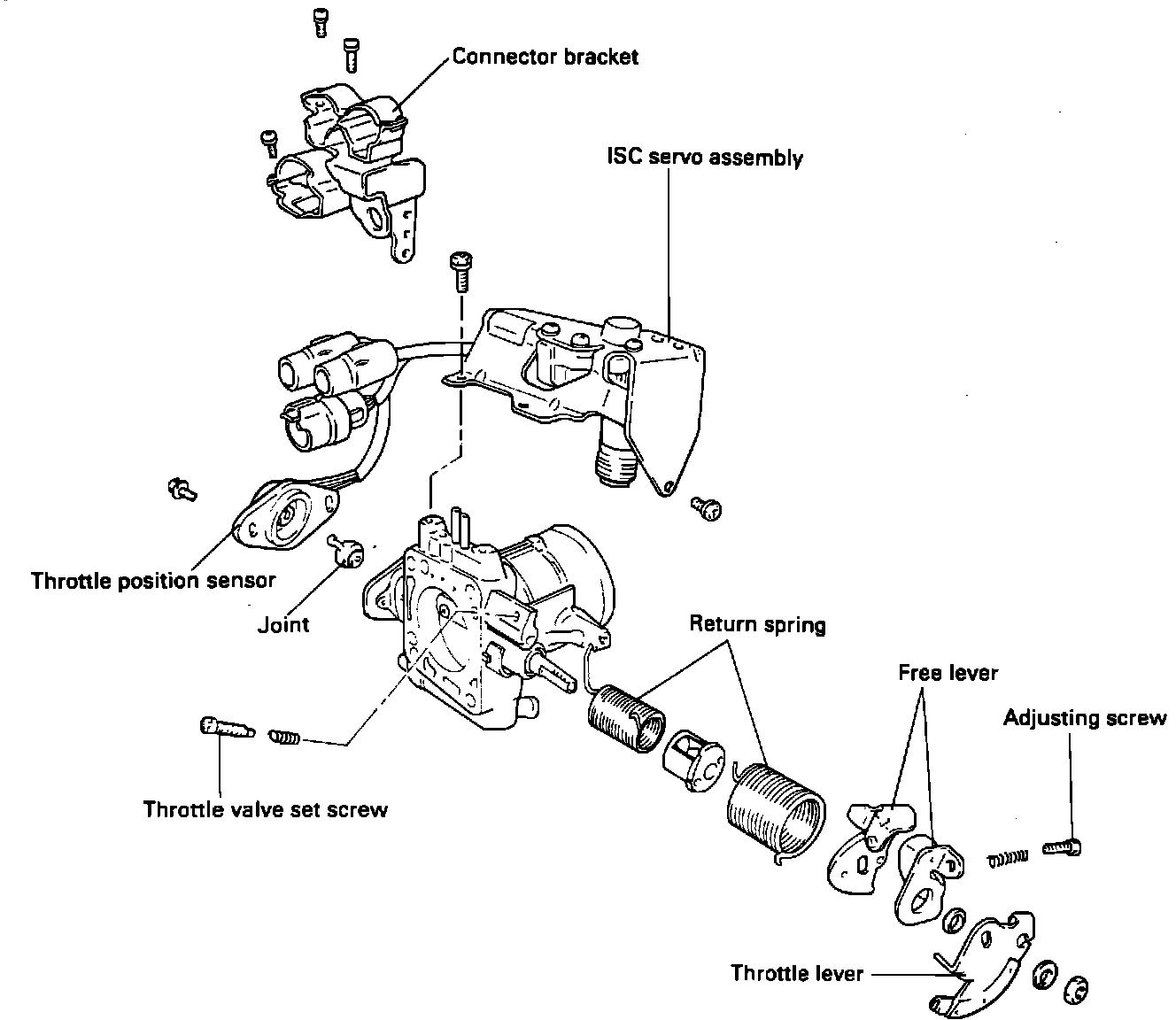 Connector bracket

ISC servo assembly

Throttle position sensor

Joint

Return spring

Free lever

Adjusting screw

Throttle valve set screw

Throttle lever