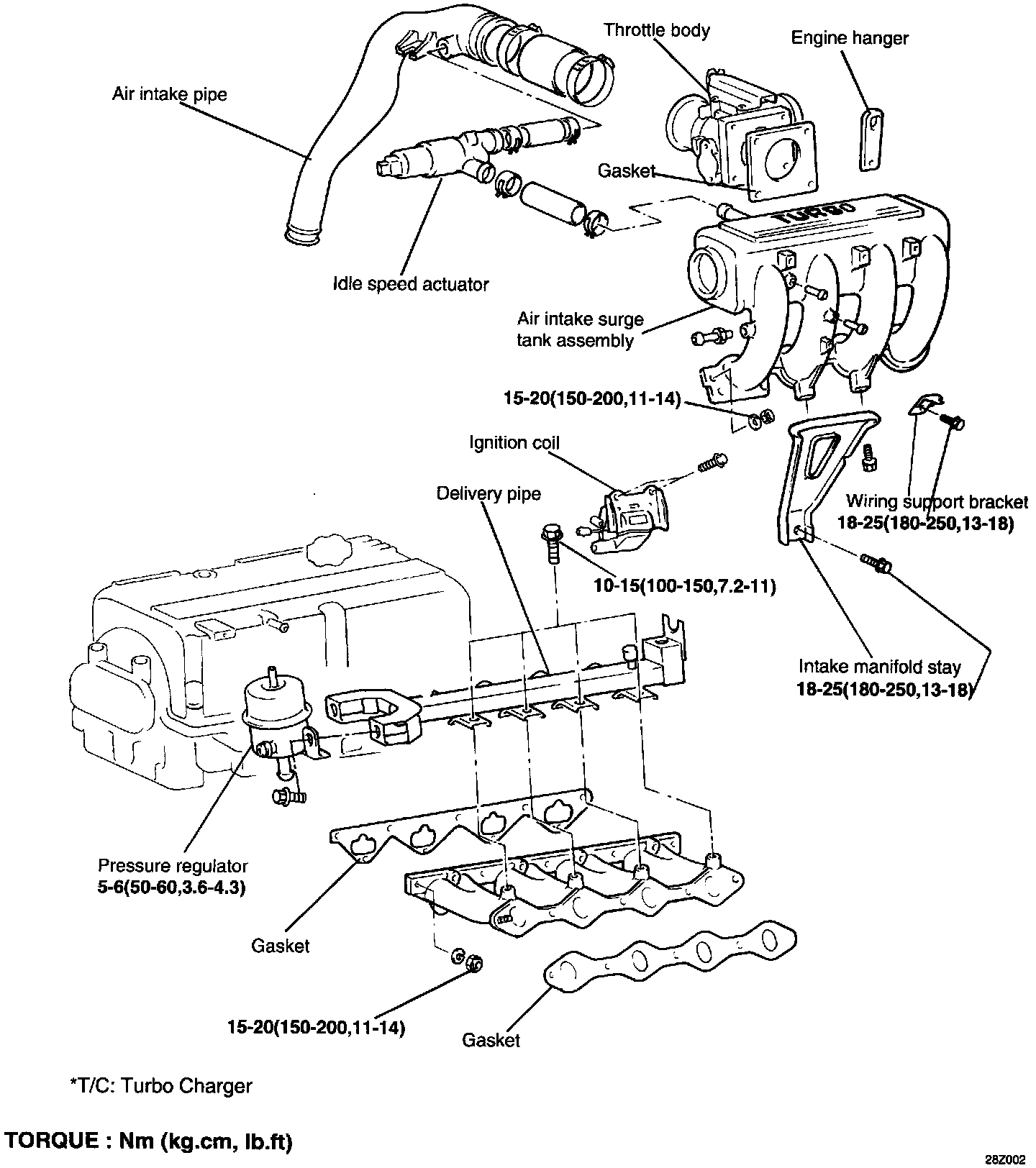 Throttle body

Engine hanger

Air intake pipe

Gasket

TURBO

Idle speed actuator

Air intake surge tank assembly

15-20(150-200,11-14)

Ignition coil

Delivery pipe

Wiring support bracket
18-25(180-250,13-18)

10-15(100-150,7.2-11)

Intake manifold stay
18-25(180-250,13-18)

Pressure regulator
5-6(50-60,3.6-4.3)

Gasket

15-20(150-200,11-14)

Gasket

*T/C: Turbo Charger

TORQUE : Nm (kg.cm, lb.ft)

28Z002