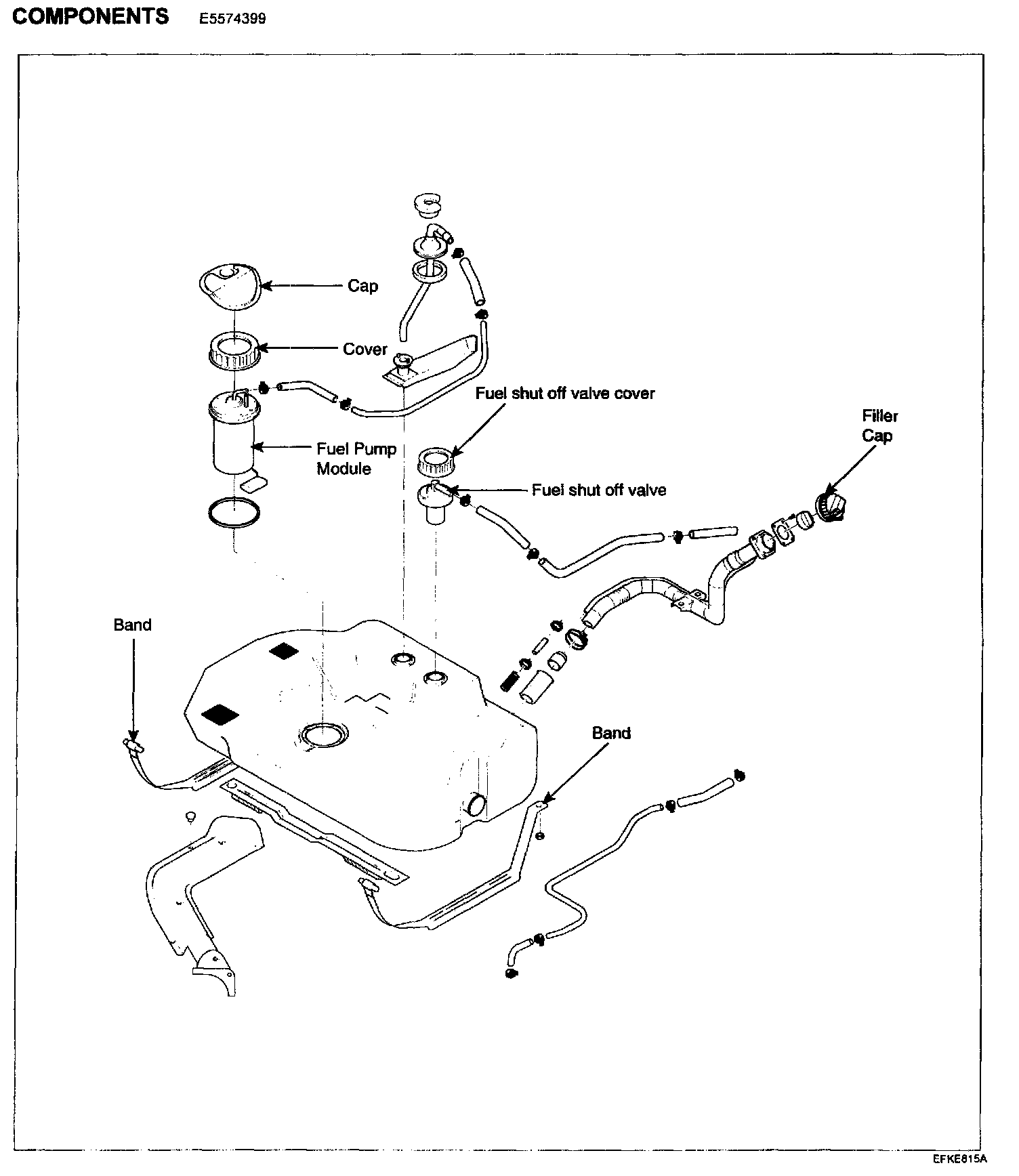 COMPONENTS E5574399

Cap

Cover

Fuel shut off valve cover

Filler Cap

Fuel Pump Module

Fuel shut off valve

Band

Band

EFKE815A