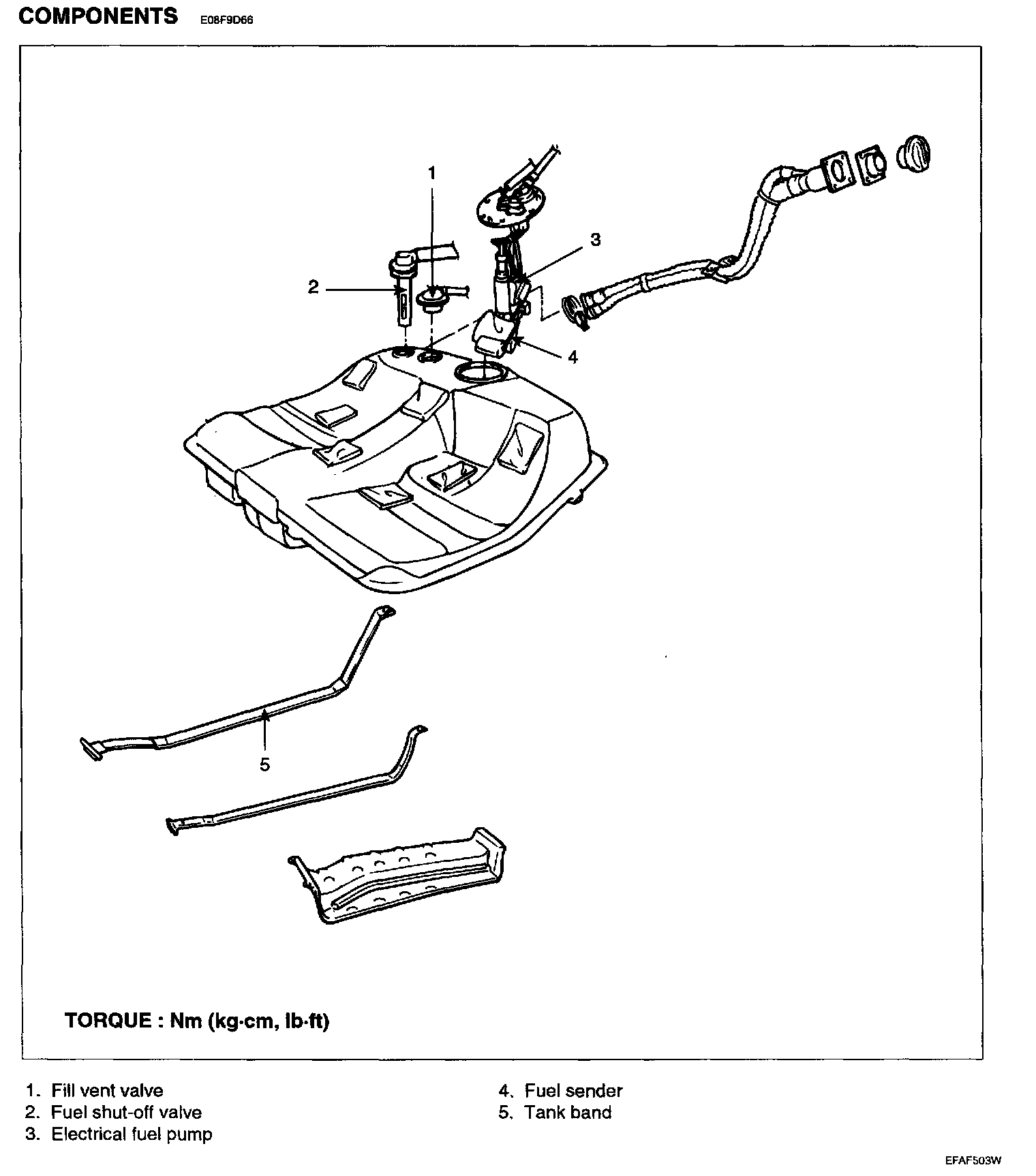 COMPONENTS E08F9D66

1

3

2

4

5

TORQUE : Nm (kg·cm, lb·ft)

1. Fill vent valve
2. Fuel shut-off valve
3. Electrical fuel pump

4. Fuel sender
5. Tank band

EFAF503W