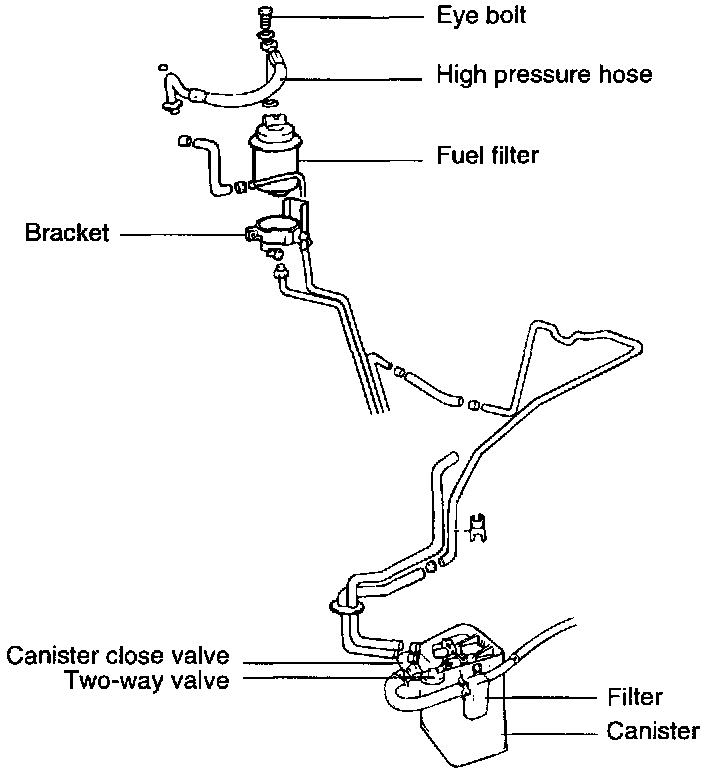 Eye bolt
High pressure hose
Fuel filter
Bracket
Canister close valve
Two-way valve
Filter
Canister