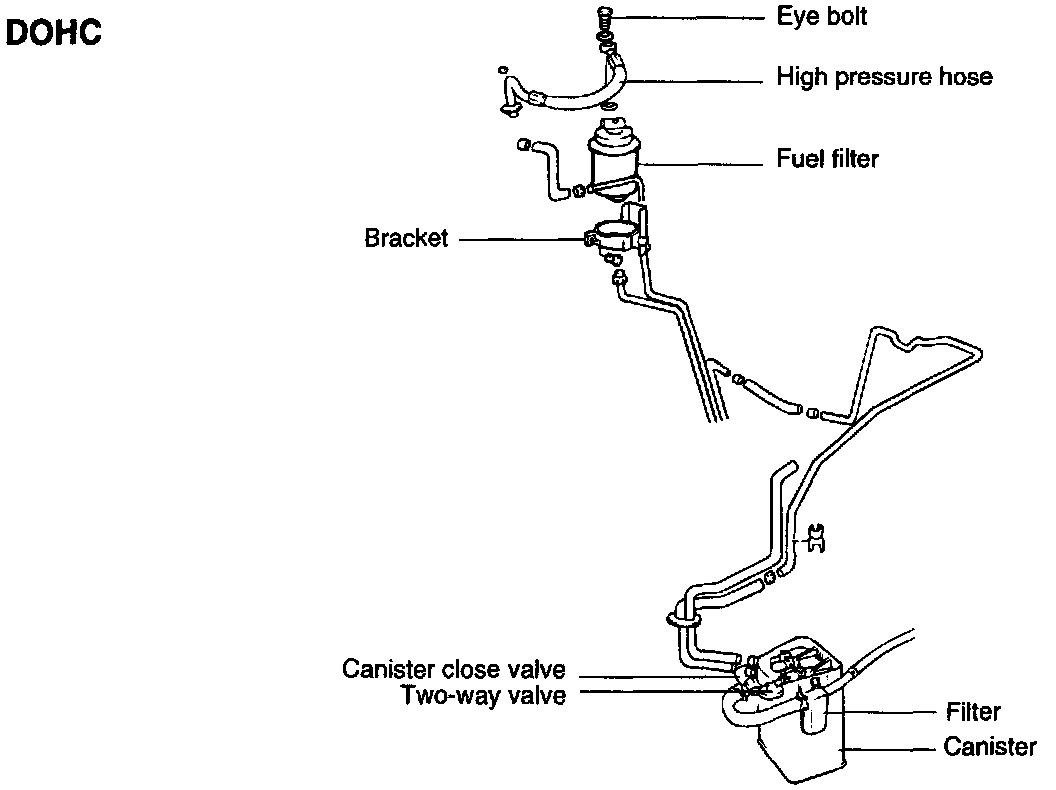 DOHC

Eye bolt
High pressure hose
Fuel filter
Bracket

Canister close valve
Two-way valve
Filter
Canister