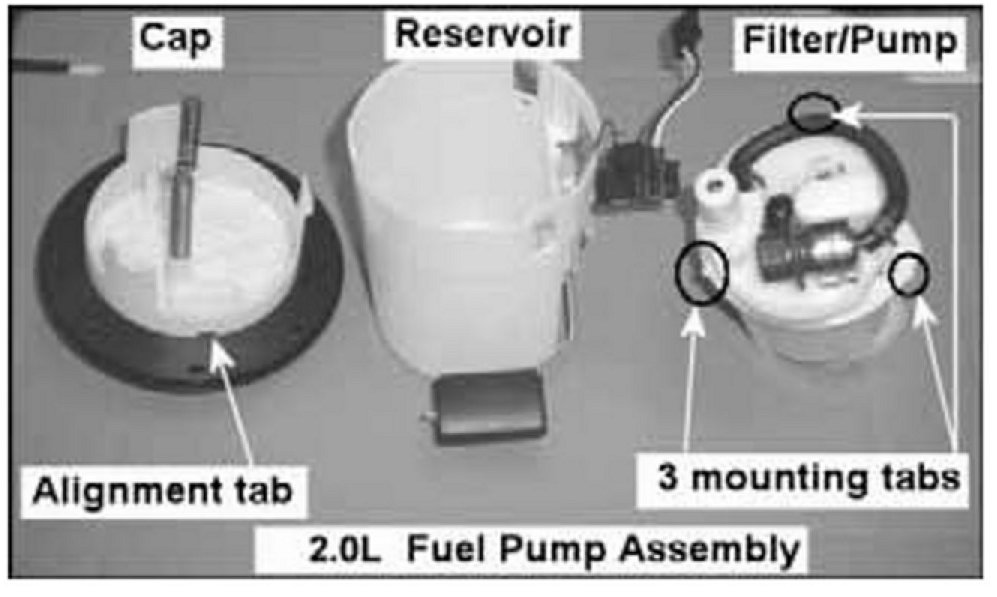 Cap
Reservoir
Filter/Pump
Alignment tab
3 mounting tabs
2.0L Fuel Pump Assembly