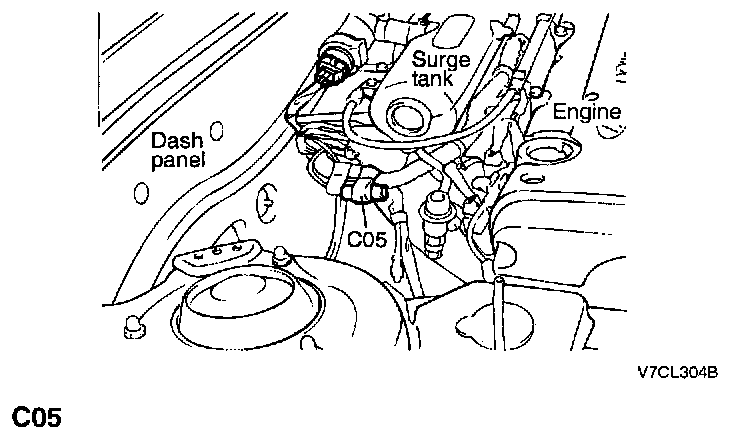 Surge tank

Engine

Dash panel

C05

V7CL304B

C05