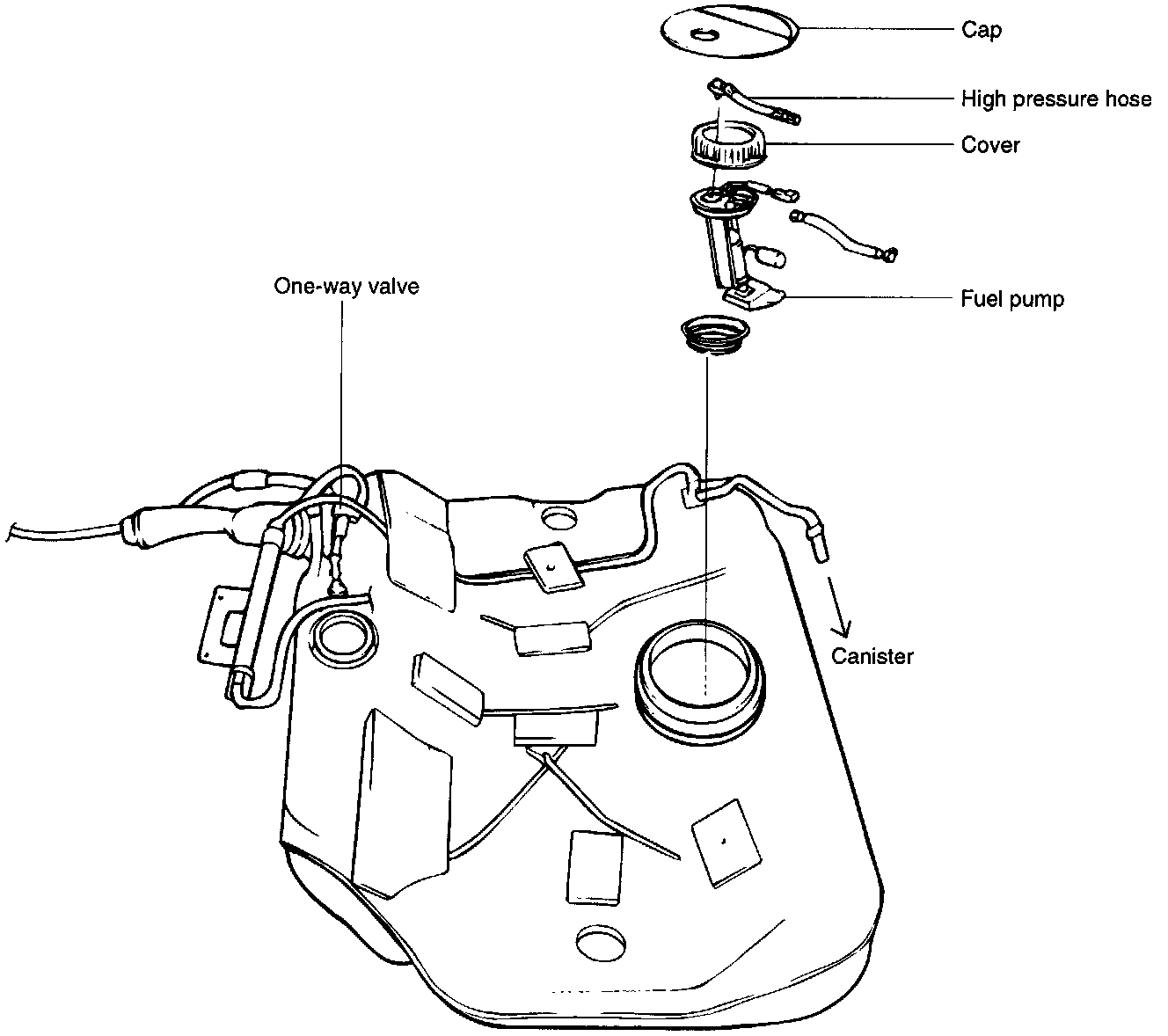 Cap

High pressure hose

Cover

One-way valve

Fuel pump

Canister