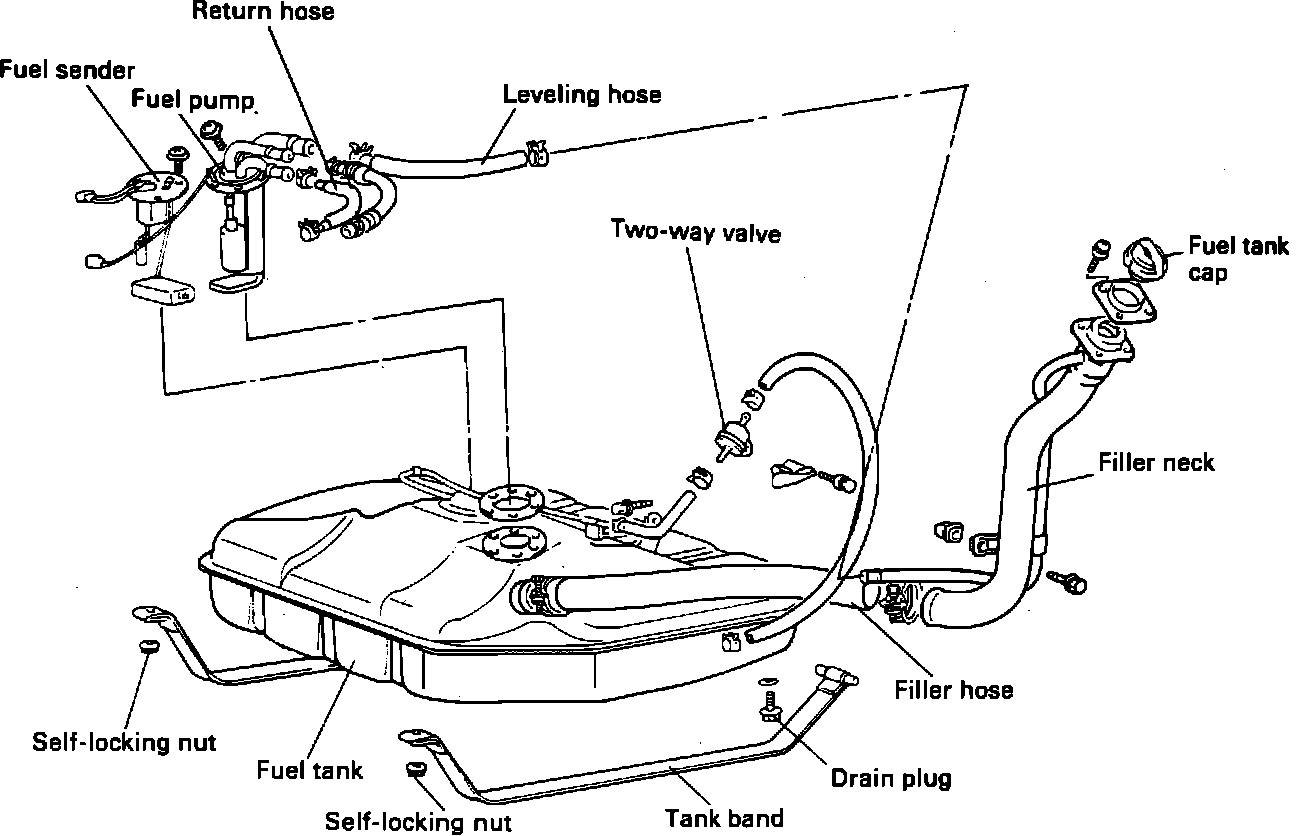 Return hose
Fuel sender
Fuel pump
Leveling hose
Two-way valve
Fuel tank cap
Filler neck
Filler hose
Self-locking nut
Fuel tank
Drain plug
Self-locking nut
Tank band