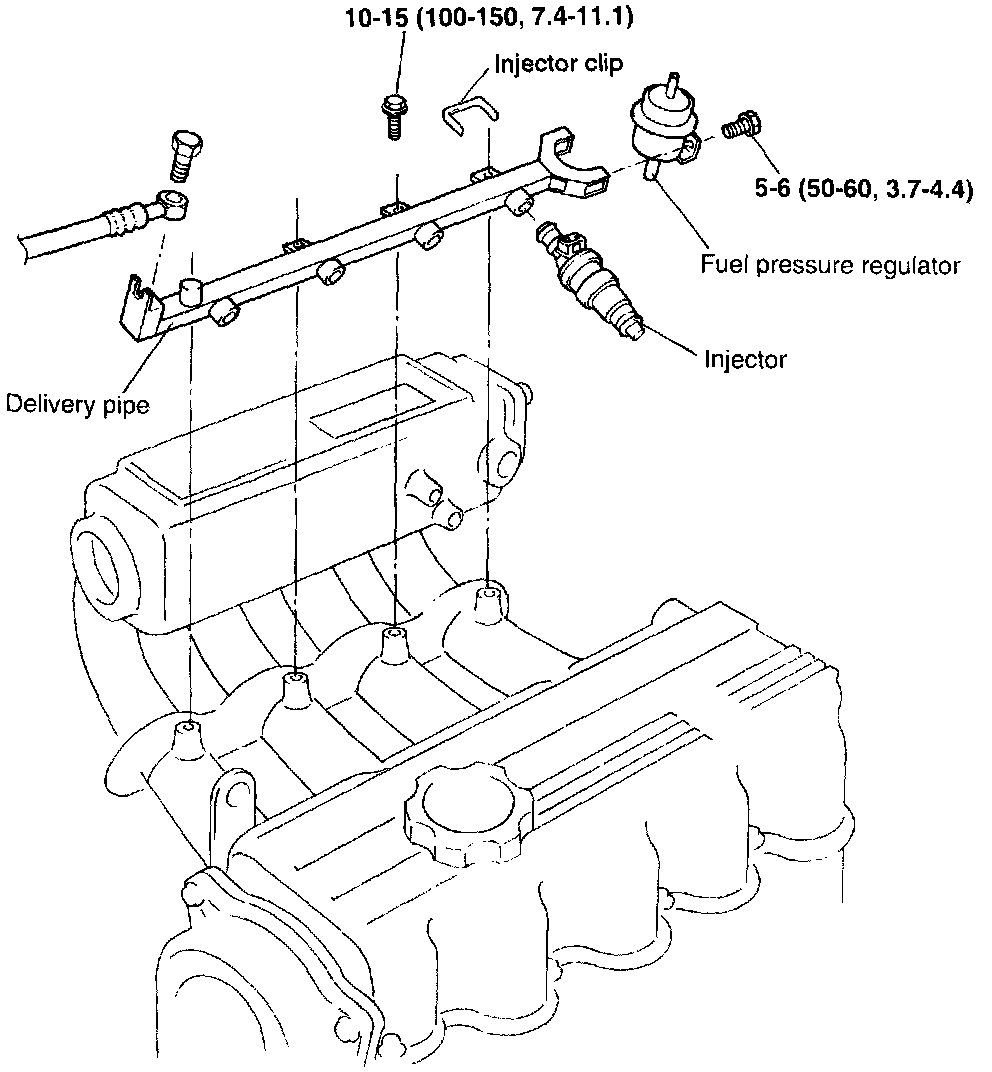 10-15 (100-150, 7.4-11.1)

Injector clip

5-6 (50-60, 3.7-4.4)

Fuel pressure regulator

Injector

Delivery pipe