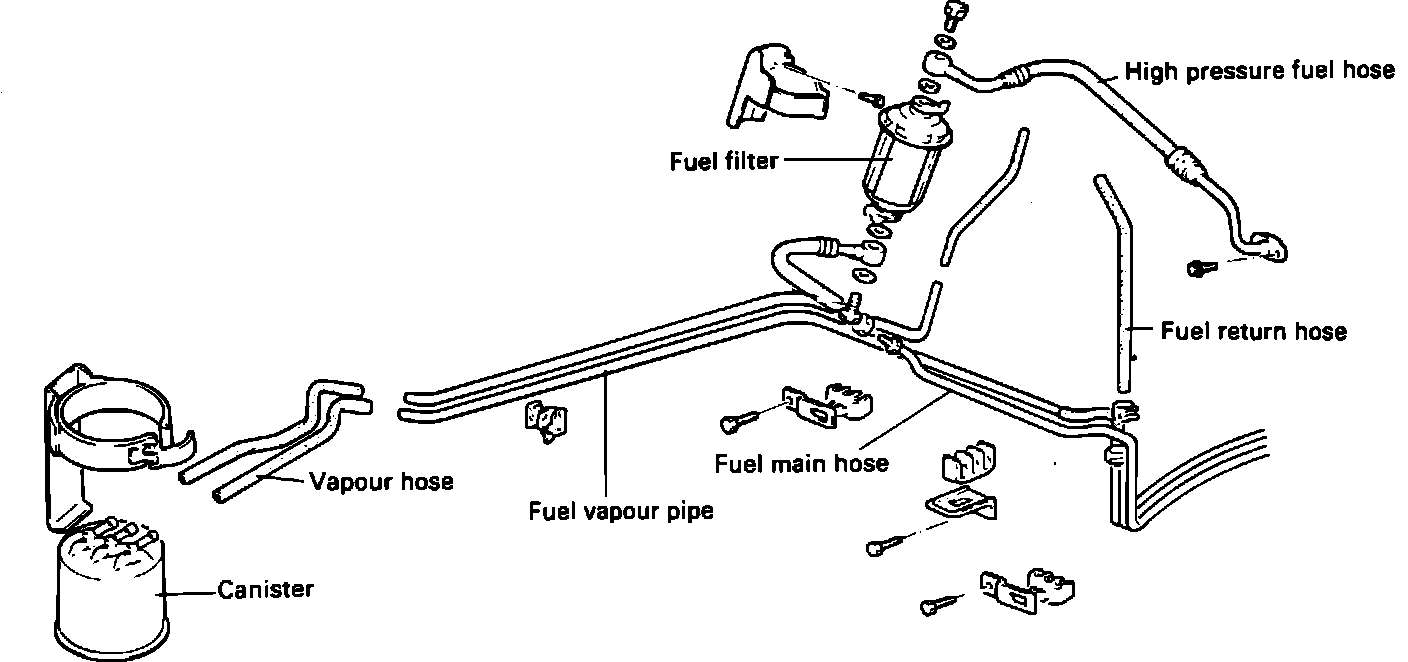 High pressure fuel hose
Fuel filter
Fuel return hose
Vapour hose
Fuel main hose
Fuel vapour pipe
Canister