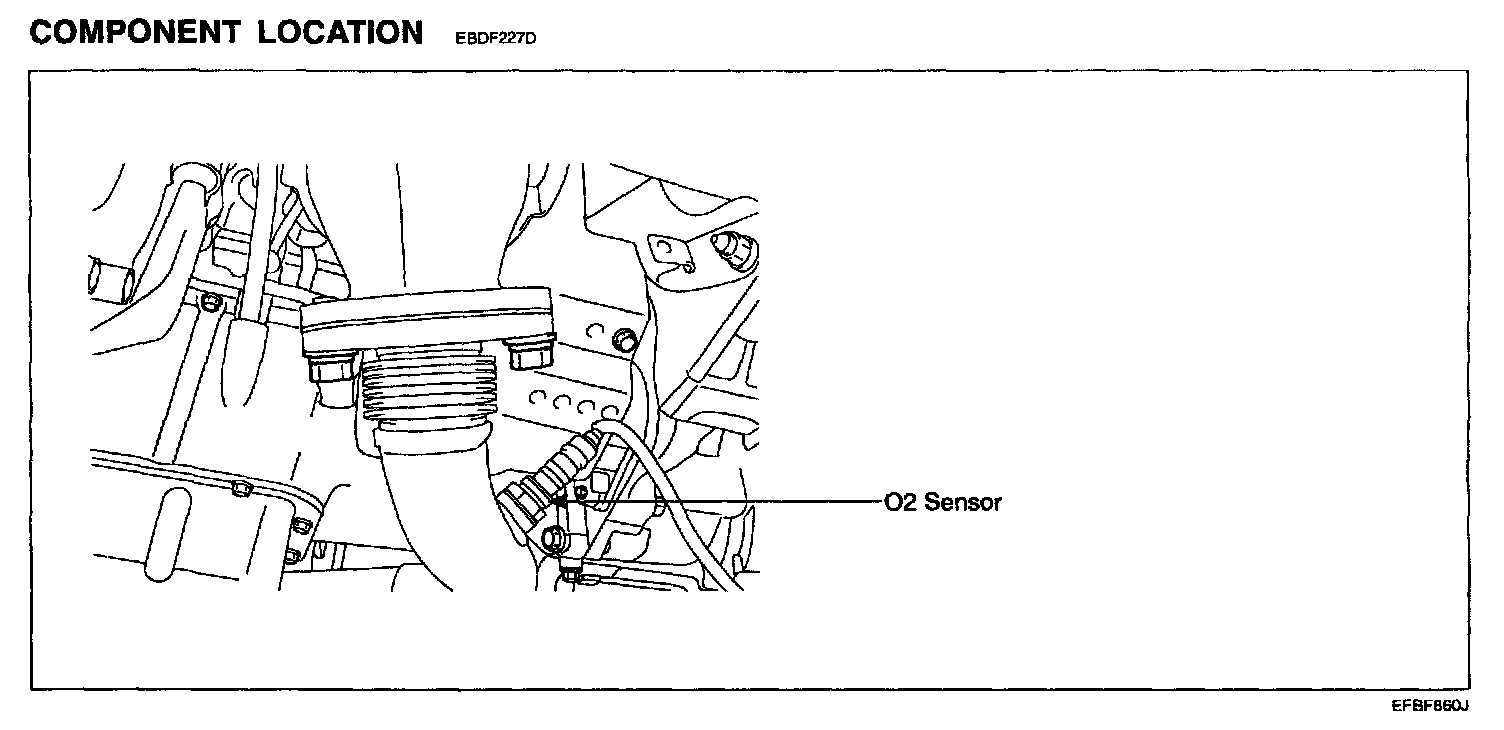 COMPONENT LOCATION EBDF227D

O2 Sensor

EFBF860J