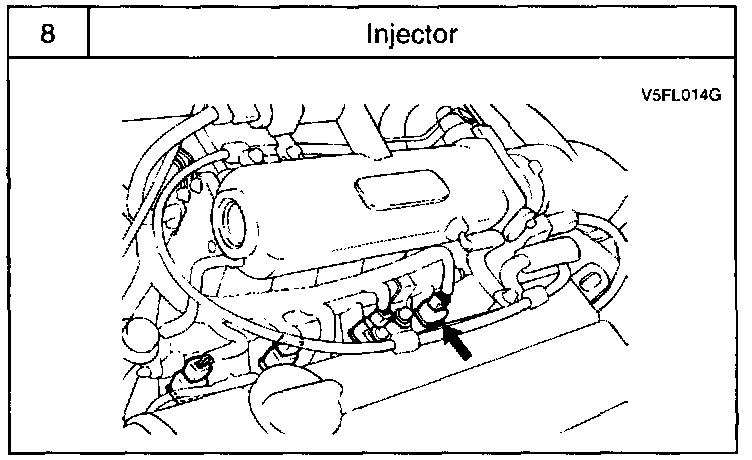 | 8 | Injector |
|---|---|

V5FL014G