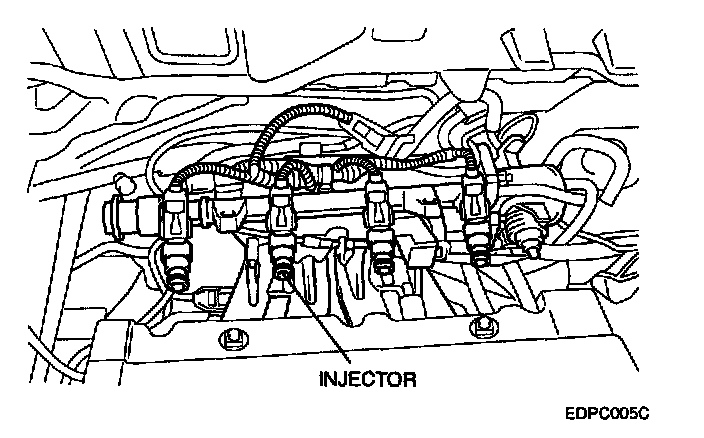 INJECTOR

EDPC005C