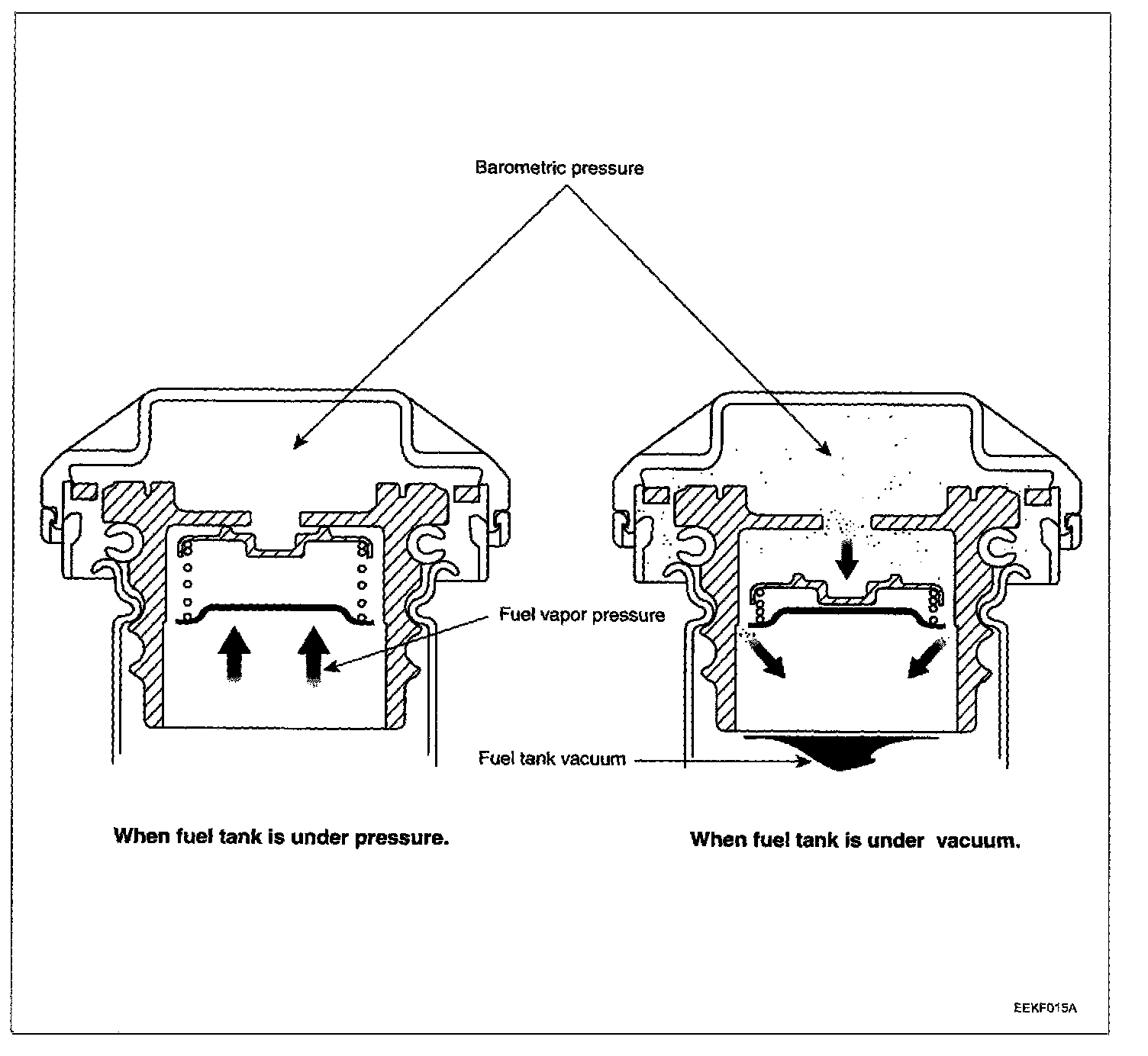 Barometric pressure

Fuel vapor pressure

Fuel tank vacuum

When fuel tank is under pressure.

When fuel tank is under vacuum.

EEKF015A