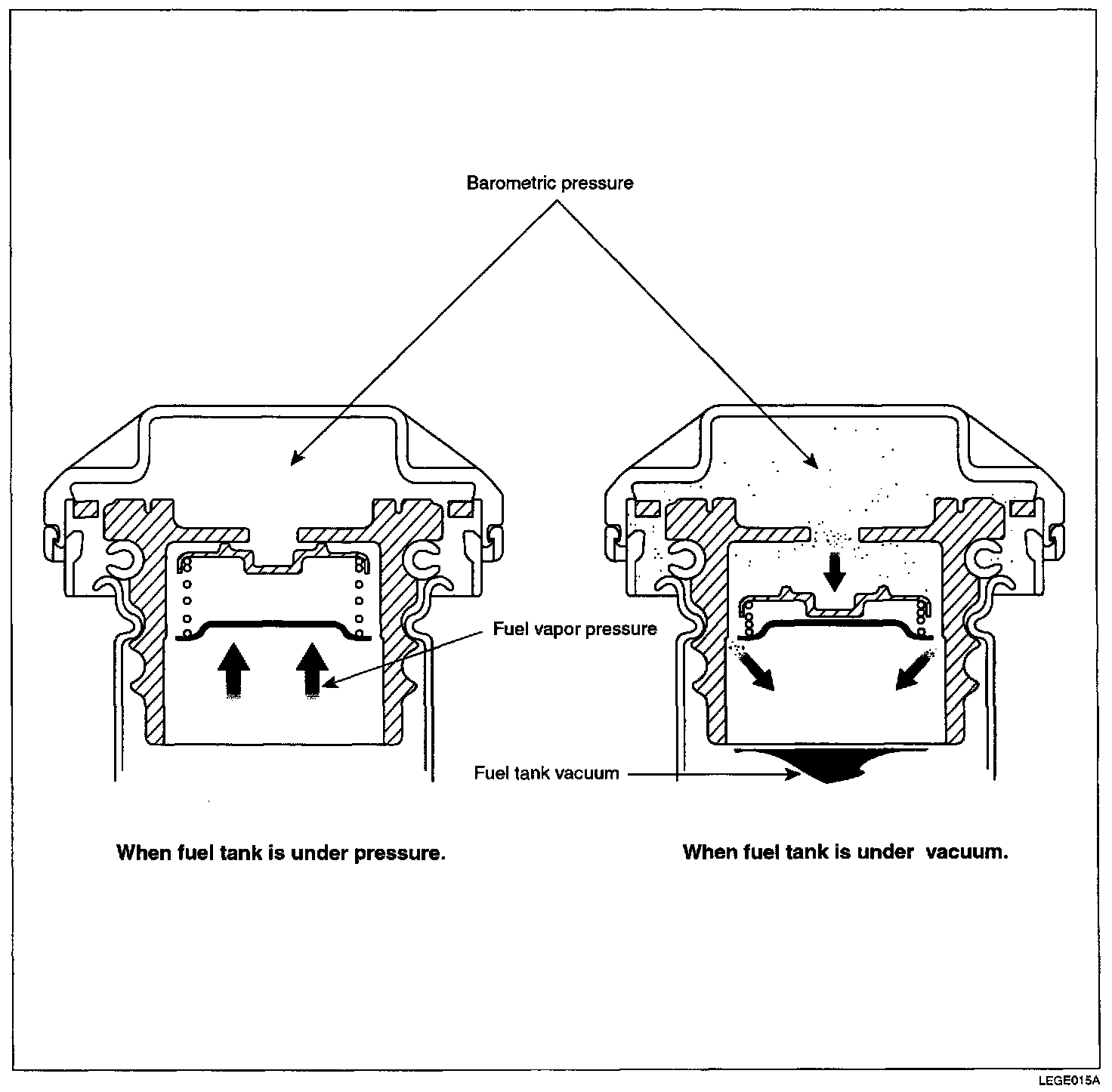 Barometric pressure

Fuel vapor pressure

Fuel tank vacuum

When fuel tank is under pressure.

When fuel tank is under vacuum.

LEGE015A