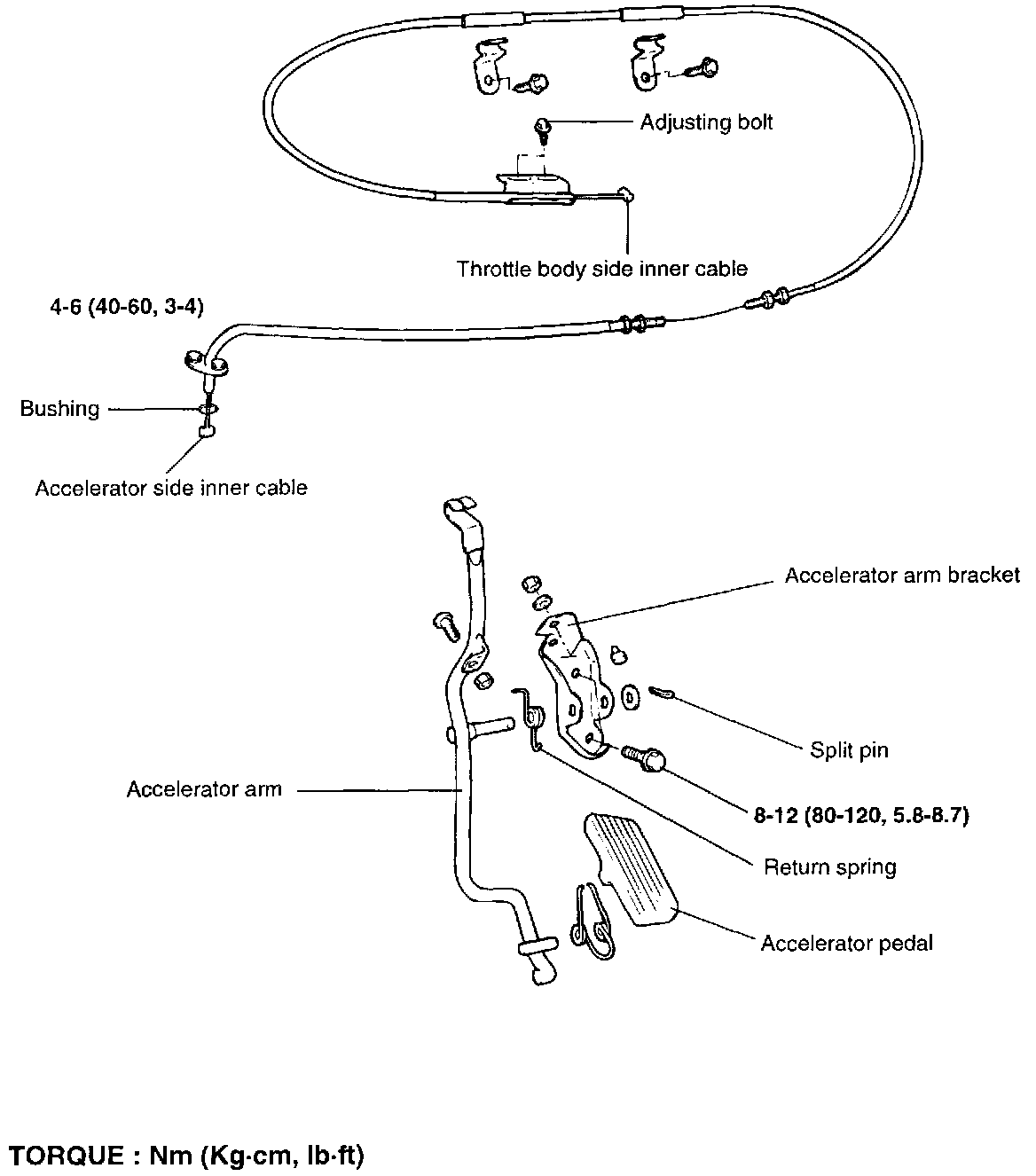 Adjusting bolt

Throttle body side inner cable

4-6 (40-60, 3-4)

Bushing

Accelerator side inner cable

Accelerator arm bracket

Split pin

Accelerator arm

8-12 (80-120, 5.8-8.7)

Return spring

Accelerator pedal

TORQUE : Nm (Kg·cm, lb·ft)