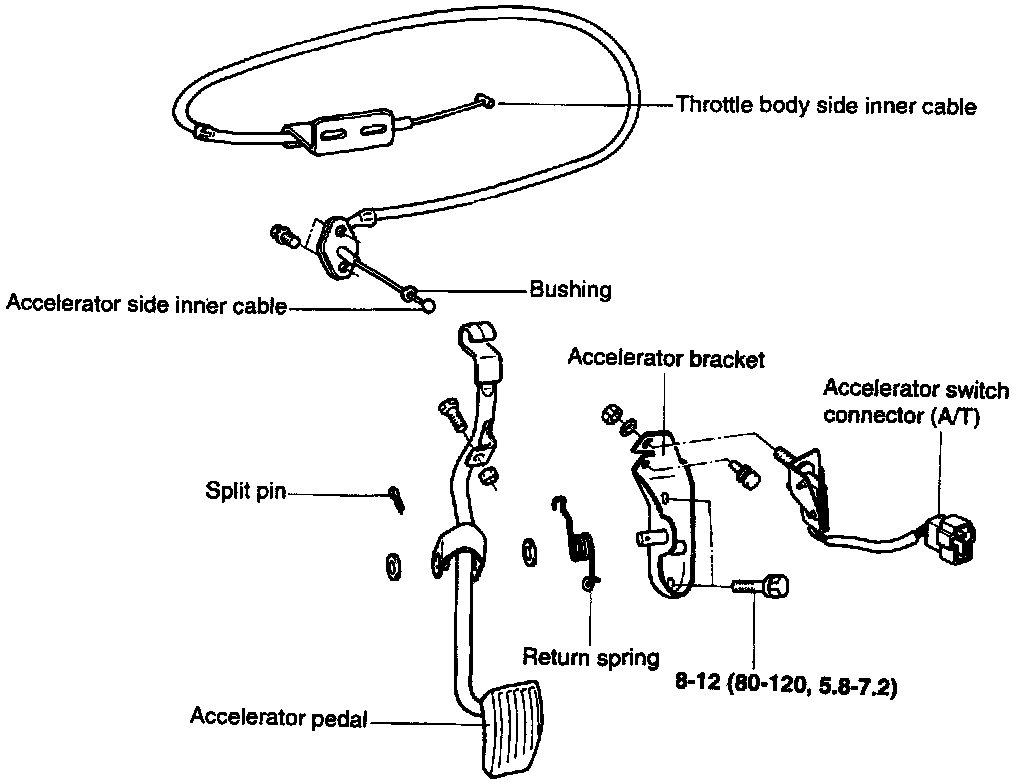 Throttle body side inner cable

Bushing

Accelerator side inner cable

Accelerator bracket

Accelerator switch connector (A/T)

Split pin

Return spring

8-12 (80-120, 5.8-7.2)

Accelerator pedal