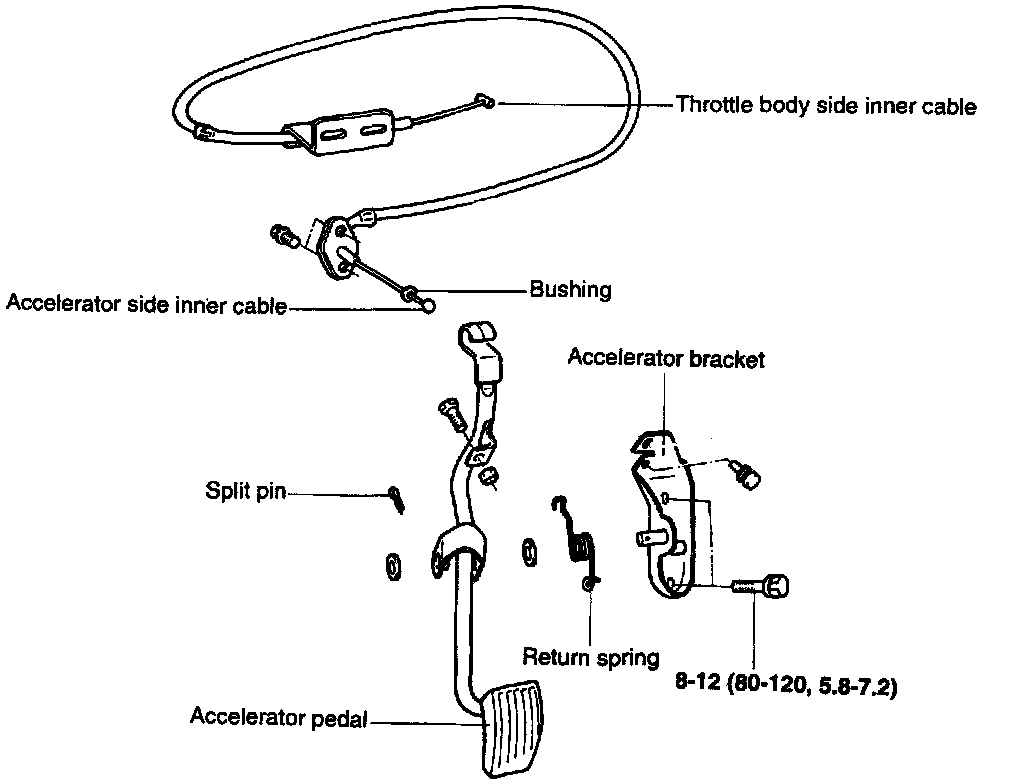 Throttle body side inner cable

Bushing

Accelerator side inner cable

Accelerator bracket

Split pin

Return spring

8-12 (80-120, 5.8-7.2)

Accelerator pedal