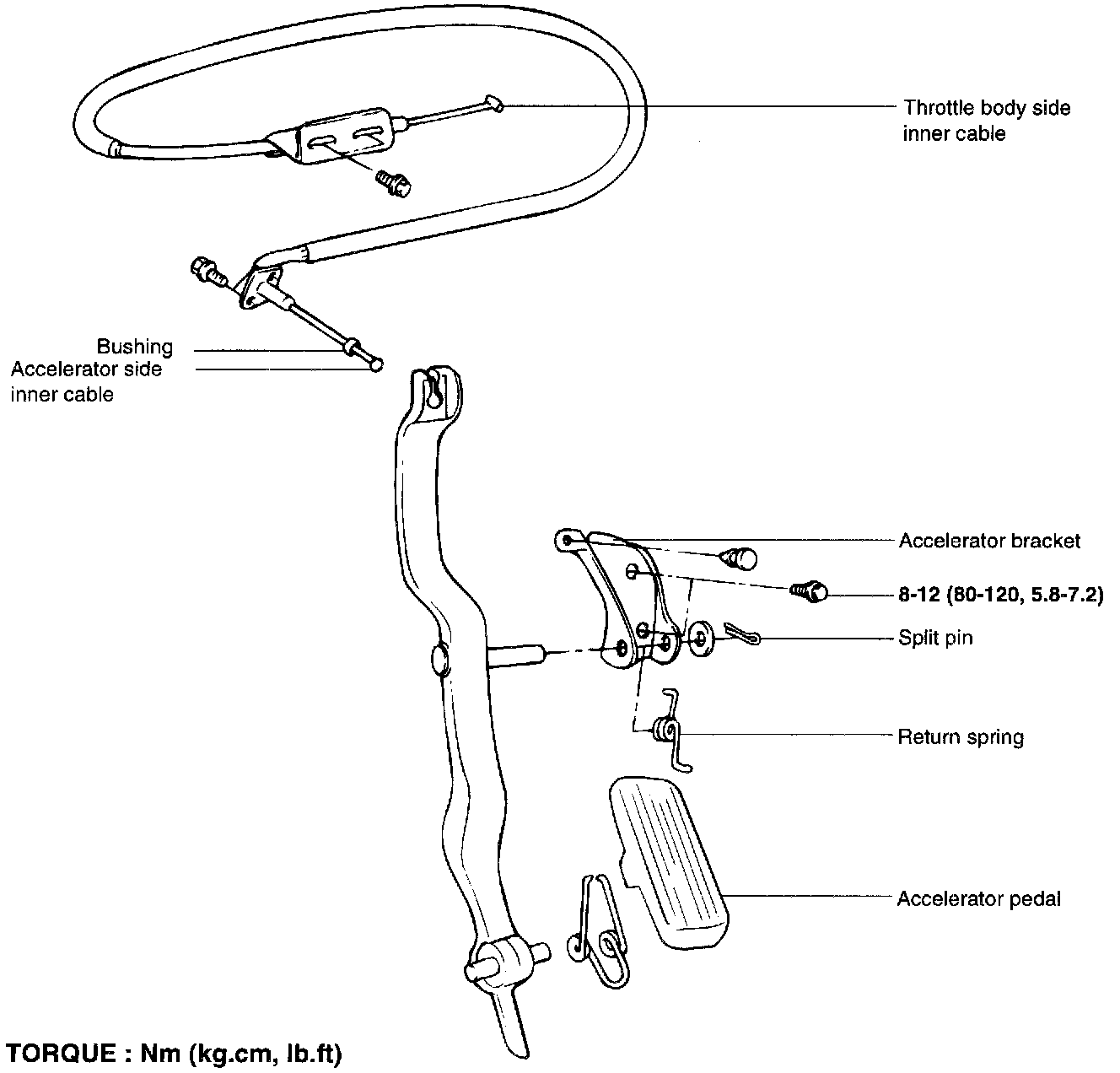 Throttle body side inner cable

Bushing
Accelerator side inner cable

Accelerator bracket

8-12 (80-120, 5.8-7.2)

Split pin

Return spring

Accelerator pedal

TORQUE : Nm (kg.cm, lb.ft)