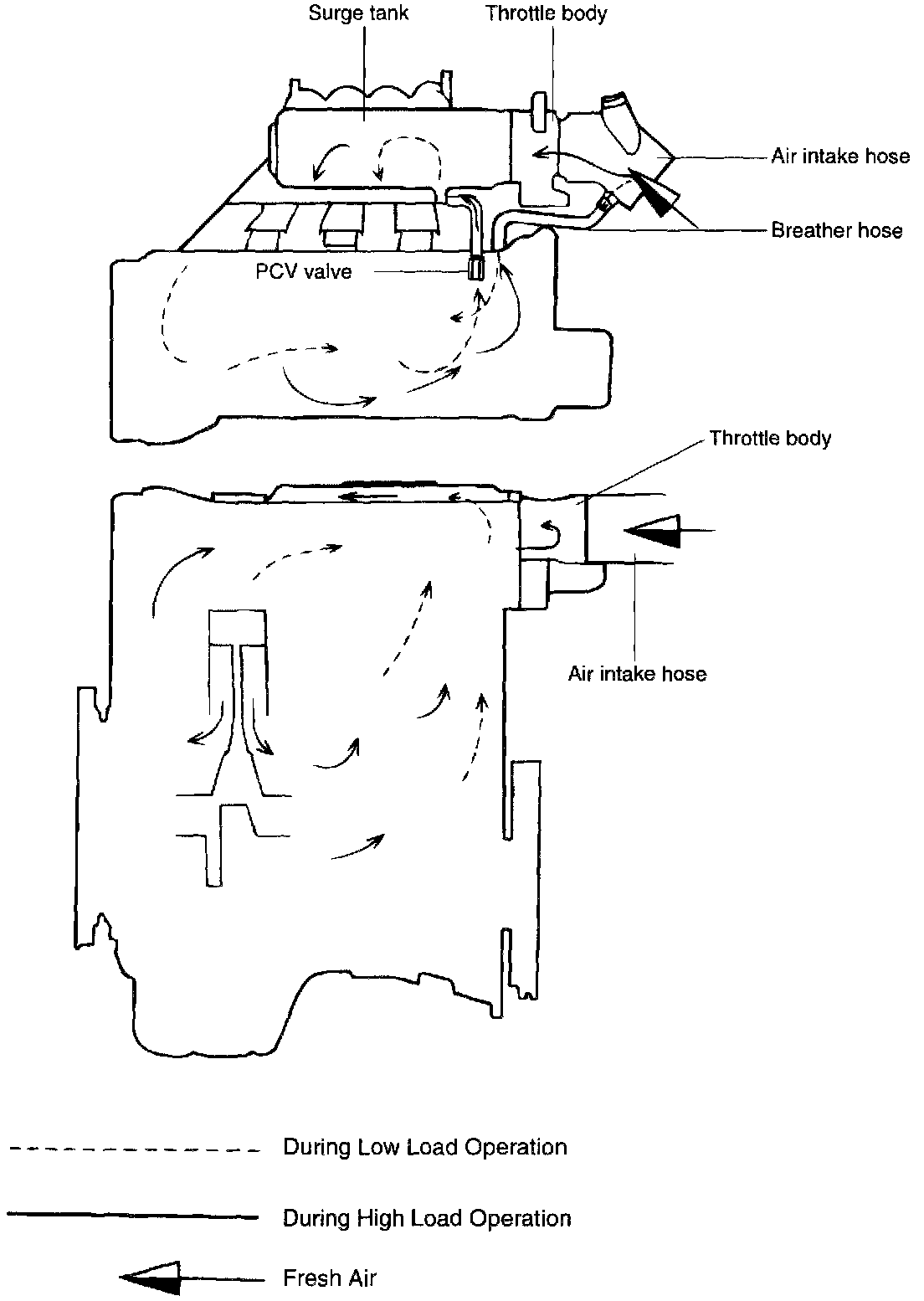 Surge tank
Throttle body
Air intake hose
Breather hose
PCV valve

Throttle body
Air intake hose

During Low Load Operation
During High Load Operation
Fresh Air