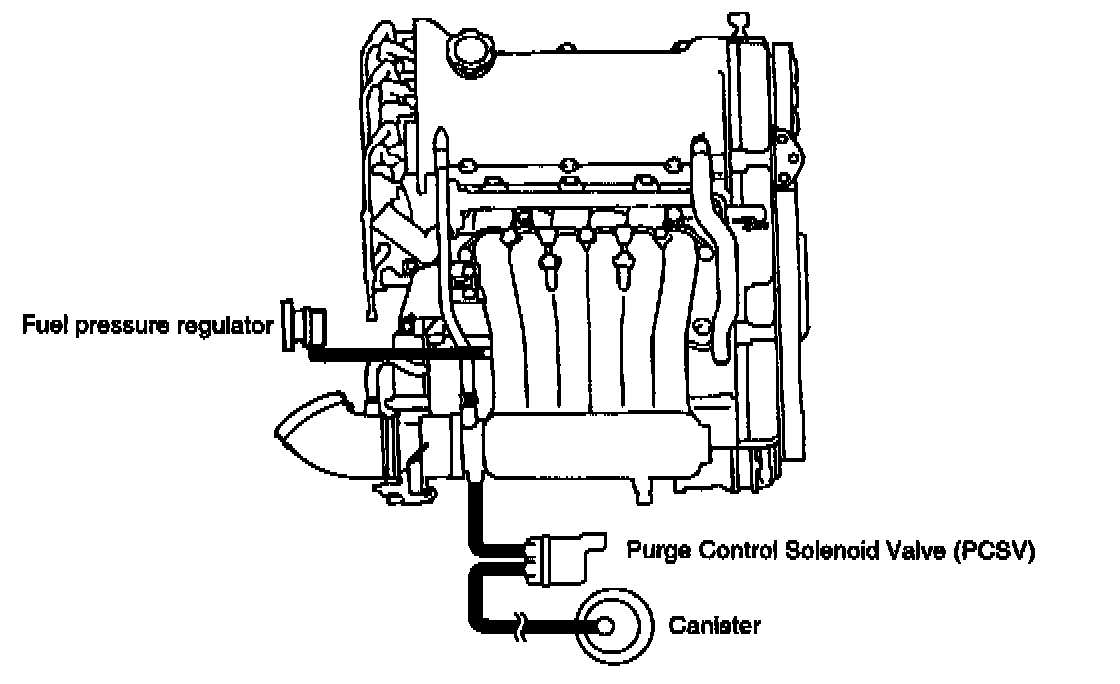 Fuel pressure regulator

Purge Control Solenoid Valve (PCSV)

Canister