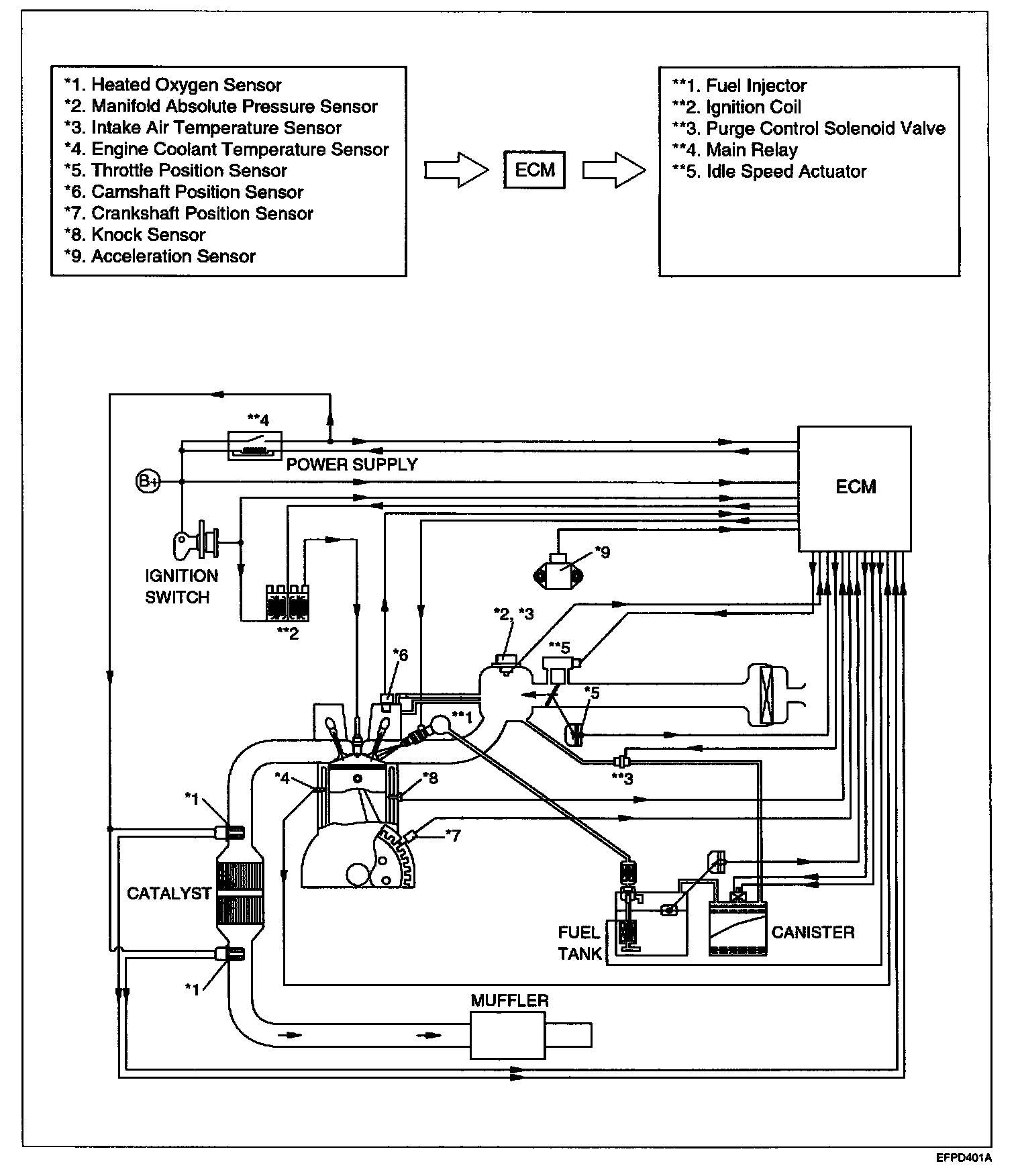 *1. Heated Oxygen Sensor
*2. Manifold Absolute Pressure Sensor
*3. Intake Air Temperature Sensor
*4. Engine Coolant Temperature Sensor
*5. Throttle Position Sensor
*6. Camshaft Position Sensor
*7. Crankshaft Position Sensor
*8. Knock Sensor
*9. Acceleration Sensor

ECM

**1. Fuel Injector
**2. Ignition Coil
**3. Purge Control Solenoid Valve
**4. Main Relay
**5. Idle Speed Actuator

**4
POWER SUPPLY
B+
ECM
IGNITION SWITCH
**2
*9
*2, *3
**5
*6
*5
**1
**3
*4
*8
*1
*7
CATALYST
FUEL TANK
CANISTER
*1
MUFFLER

EFPD401A