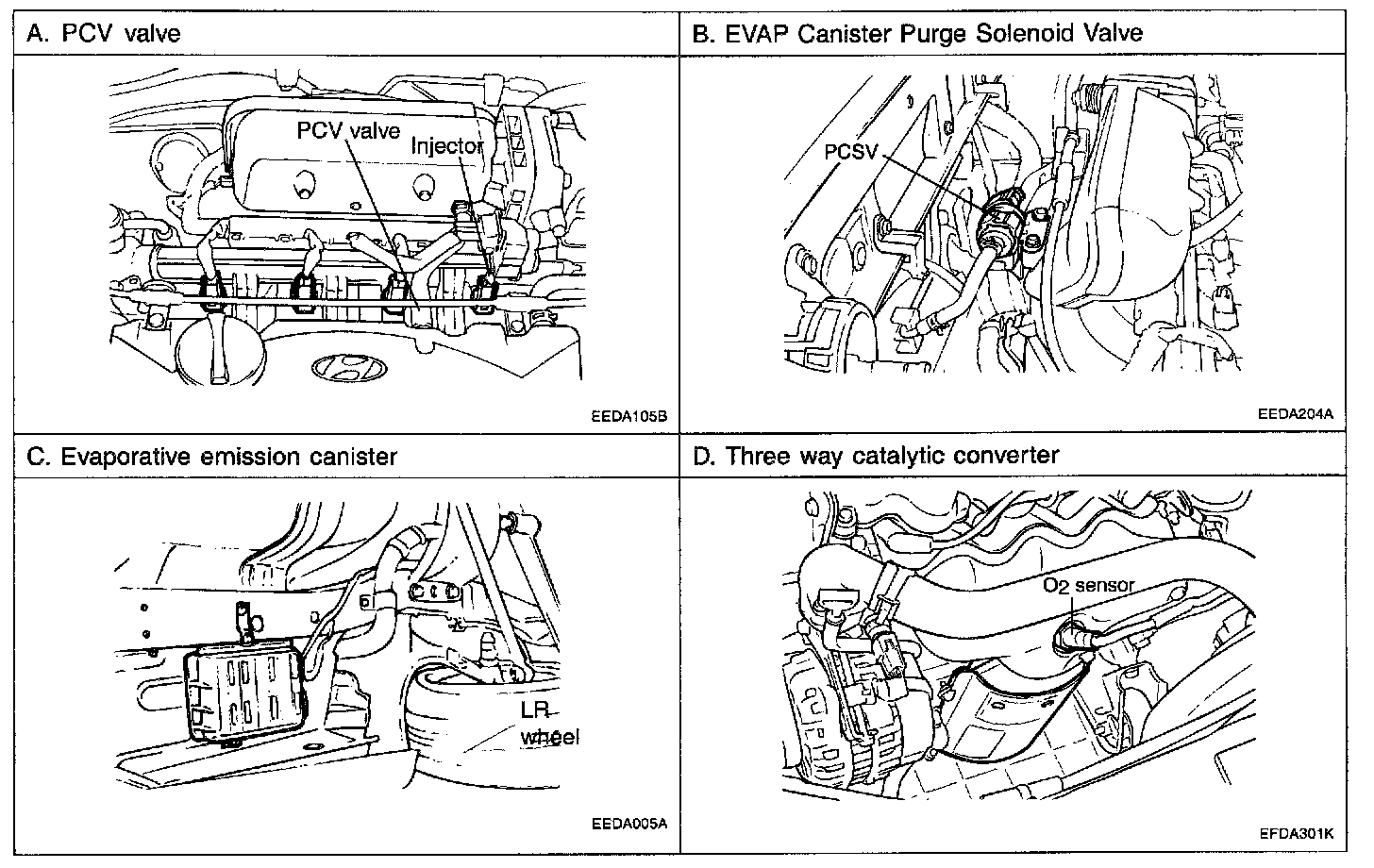 A. PCV valve

PCV valve
Injector

EEDA105B

B. EVAP Canister Purge Solenoid Valve

PCSV

EEDA204A

C. Evaporative emission canister

LR wheel

EEDA005A

D. Three way catalytic converter

$O_2$ sensor

EFDA301K