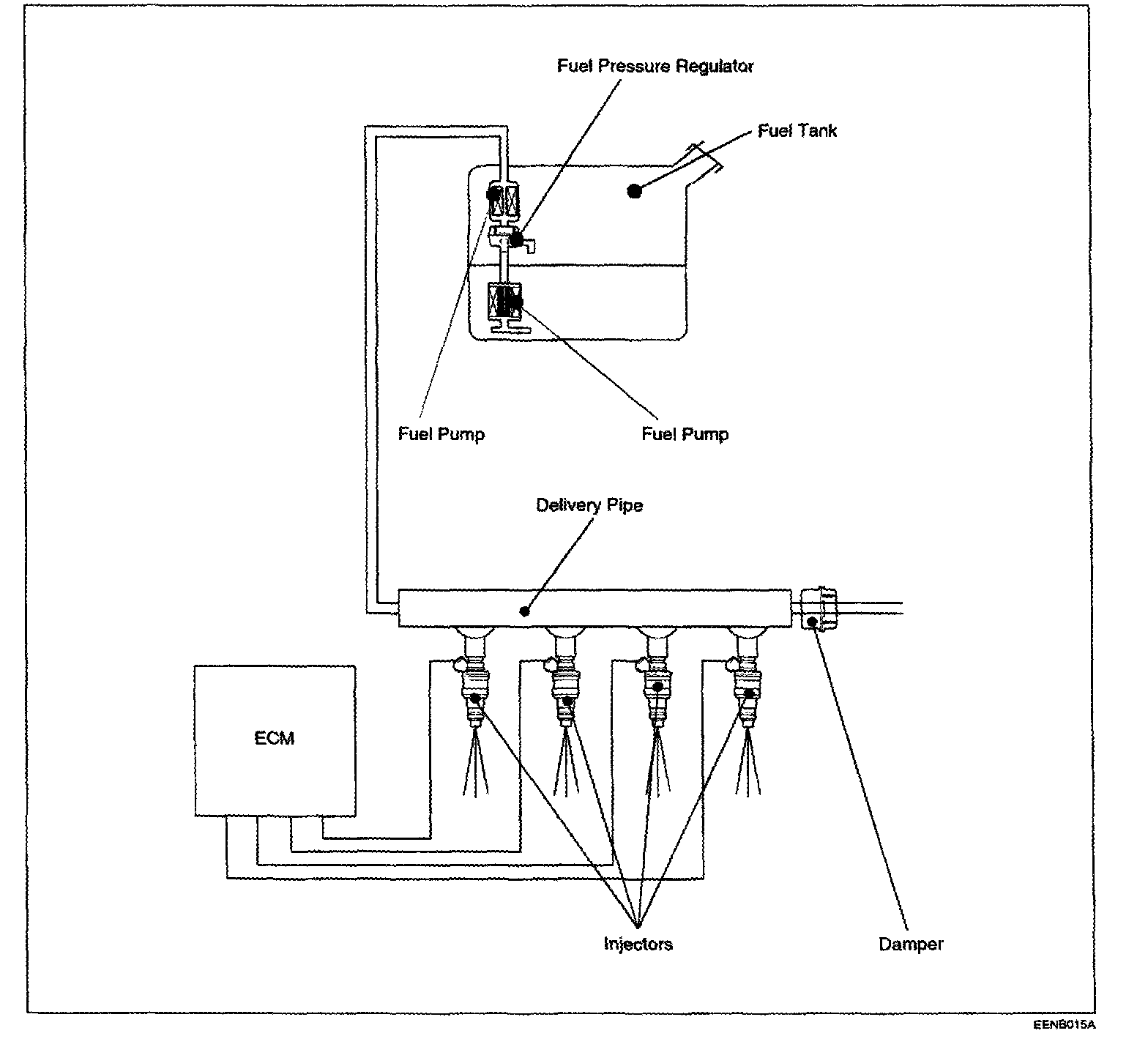 Fuel Pressure Regulator

Fuel Tank

Fuel Pump

Fuel Pump

Delivery Pipe

ECM

Injectors

Damper

EENB015A