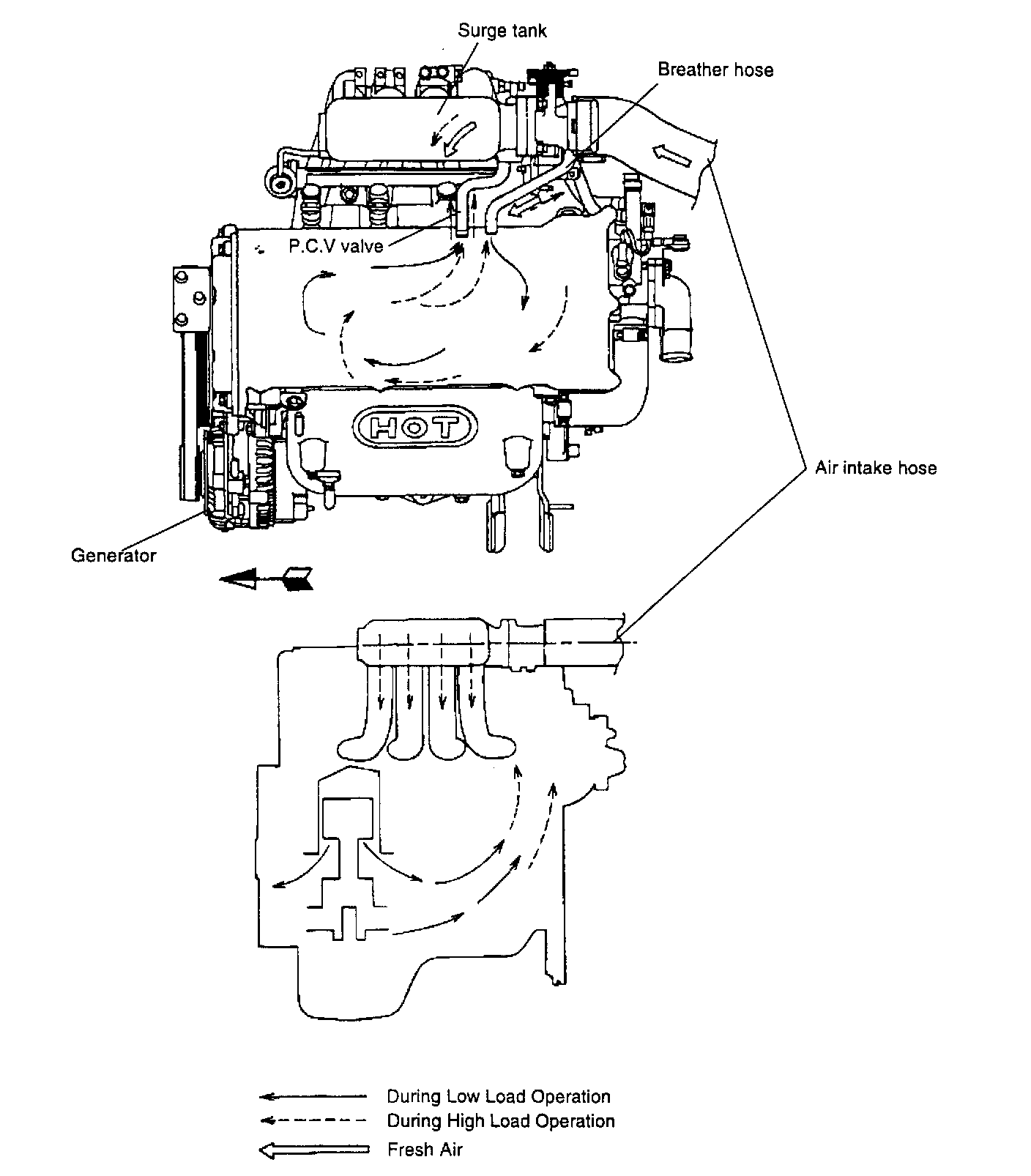 Surge tank

Breather hose

P.C.V valve

HOT

Air intake hose

Generator

During Low Load Operation
During High Load Operation
Fresh Air