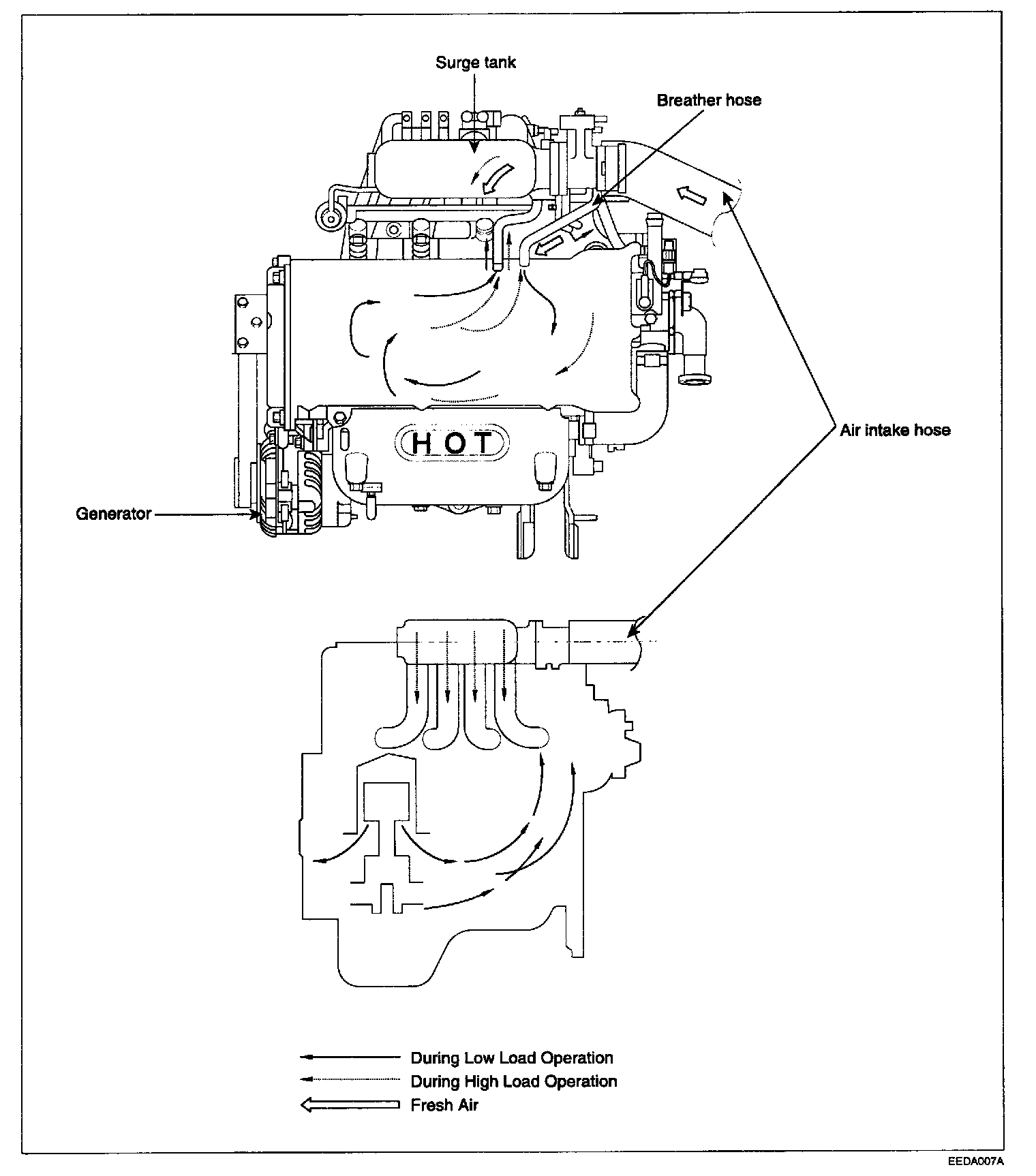 Surge tank

Breather hose

HOT

Air intake hose

Generator

During Low Load Operation
During High Load Operation
Fresh Air

EEDA007A