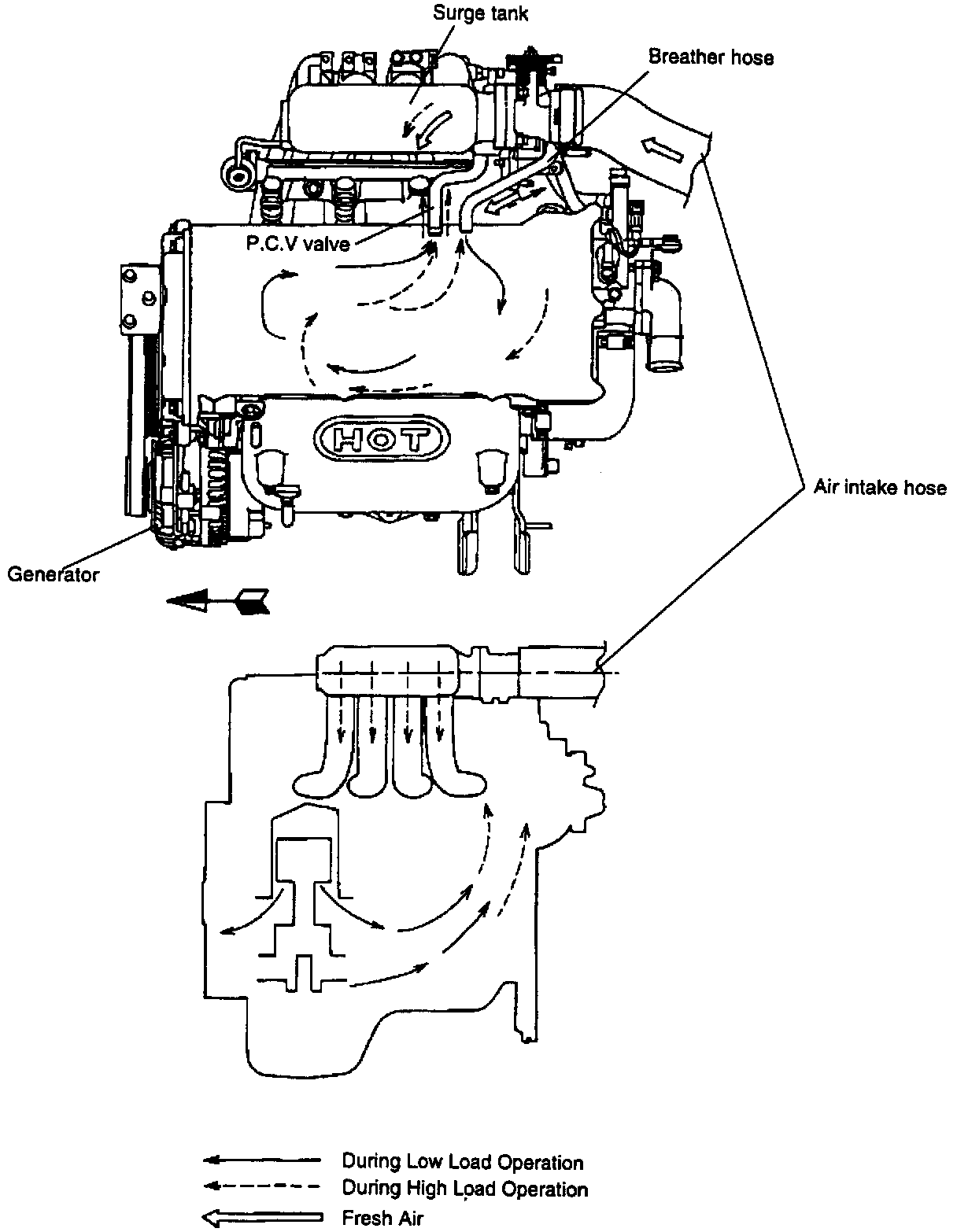 Surge tank

Breather hose

P.C.V valve

HOT

Air intake hose

Generator

During Low Load Operation

During High Load Operation

Fresh Air