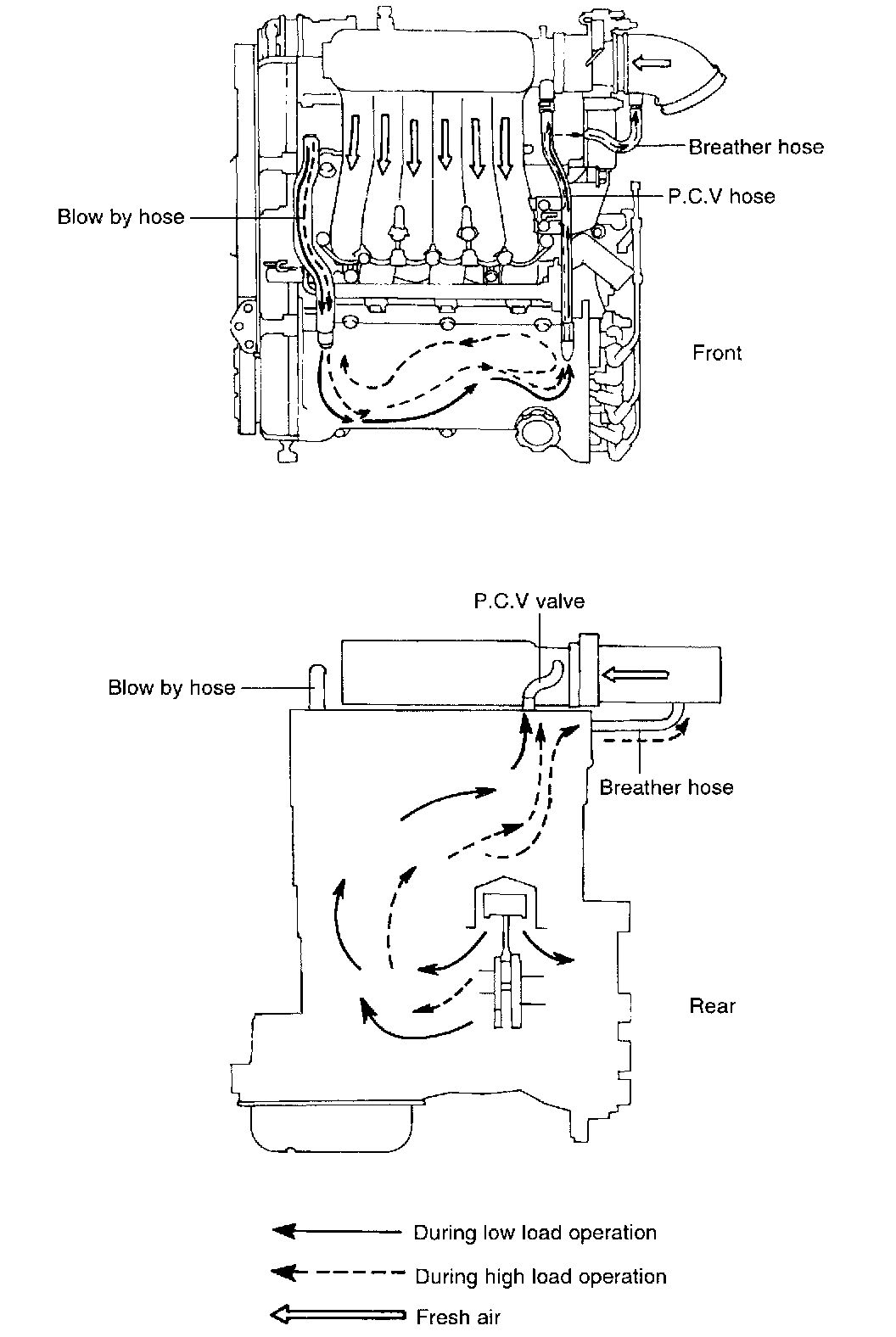 Breather hose
P.C.V hose
Blow by hose
Front

P.C.V valve
Blow by hose
Breather hose
Rear

During low load operation
During high load operation
Fresh air