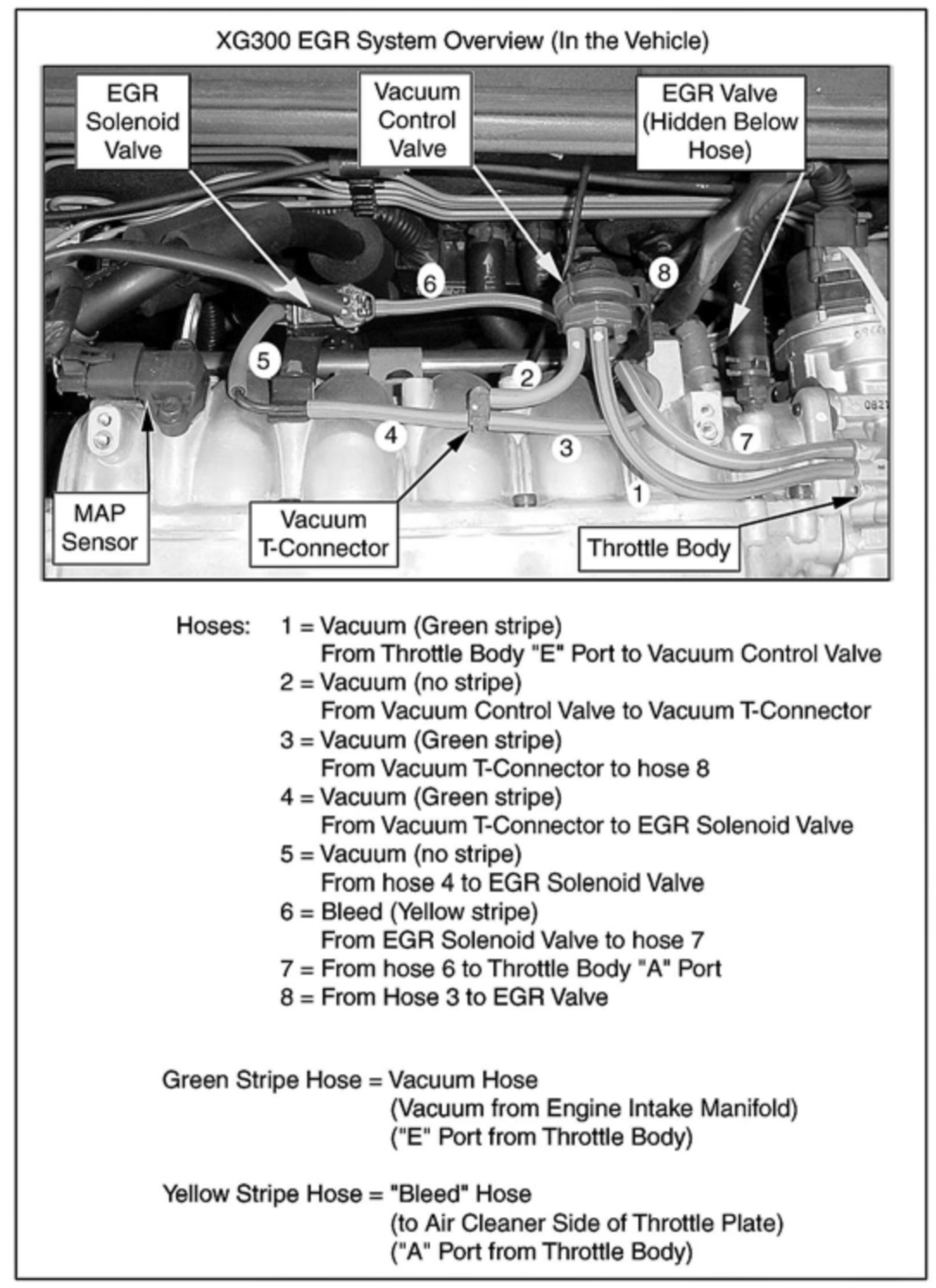 XG300 EGR System Overview (In the Vehicle)

EGR Solenoid Valve

Vacuum Control Valve

EGR Valve (Hidden Below Hose)

6

8

5

2

4

3

7

1

MAP Sensor

Vacuum T-Connector

Throttle Body

Hoses: 1 = Vacuum (Green stripe)
From Throttle Body "E" Port to Vacuum Control Valve
2 = Vacuum (no stripe)
From Vacuum Control Valve to Vacuum T-Connector
3 = Vacuum (Green stripe)
From Vacuum T-Connector to hose 8
4 = Vacuum (Green stripe)
From Vacuum T-Connector to EGR Solenoid Valve
5 = Vacuum (no stripe)
From hose 4 to EGR Solenoid Valve
6 = Bleed (Yellow stripe)
From EGR Solenoid Valve to hose 7
7 = From hose 6 to Throttle Body "A" Port
8 = From Hose 3 to EGR Valve

Green Stripe Hose = Vacuum Hose
(Vacuum from Engine Intake Manifold)
("E" Port from Throttle Body)

Yellow Stripe Hose = "Bleed" Hose
(to Air Cleaner Side of Throttle Plate)
("A" Port from Throttle Body)