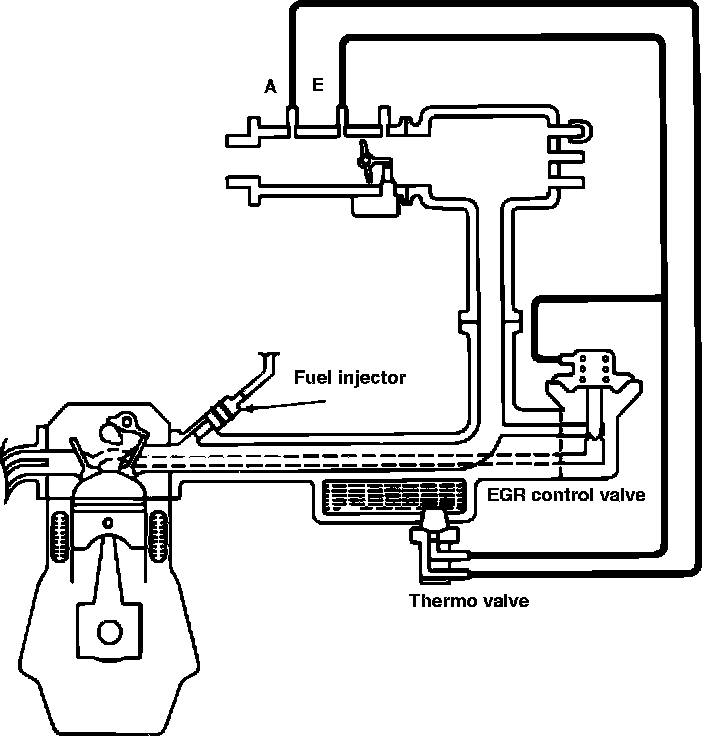 A
E
Fuel injector
EGR control valve
Thermo valve