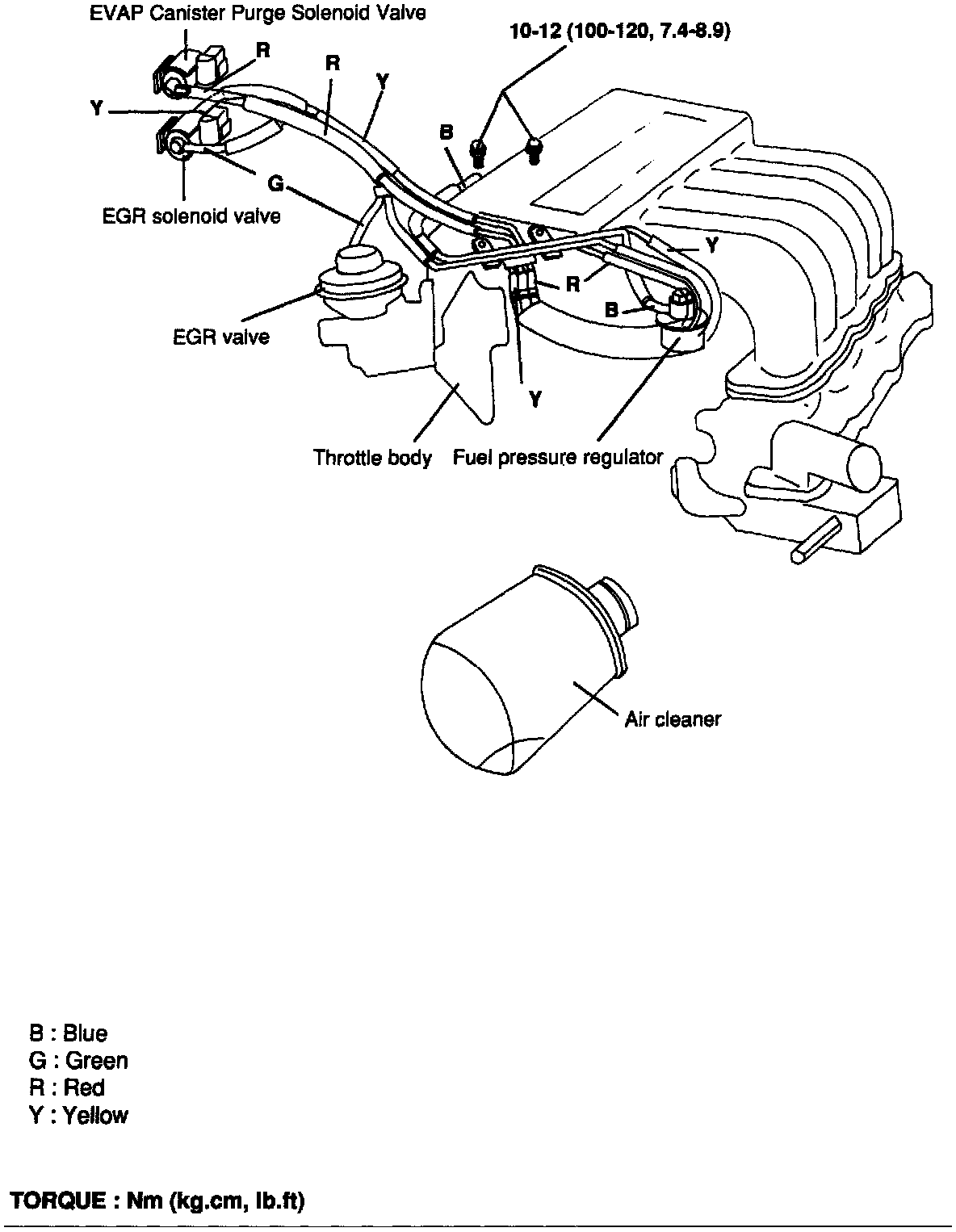 EVAP Canister Purge Solenoid Valve

10-12 (100-120, 7.4-8.9)

R

R

Y

Y

B

G

EGR solenoid valve

Y

R

B

EGR valve

Y

Throttle body

Fuel pressure regulator

Air cleaner

B : Blue
G : Green
R : Red
Y : Yellow

TORQUE : Nm (kg.cm, lb.ft)