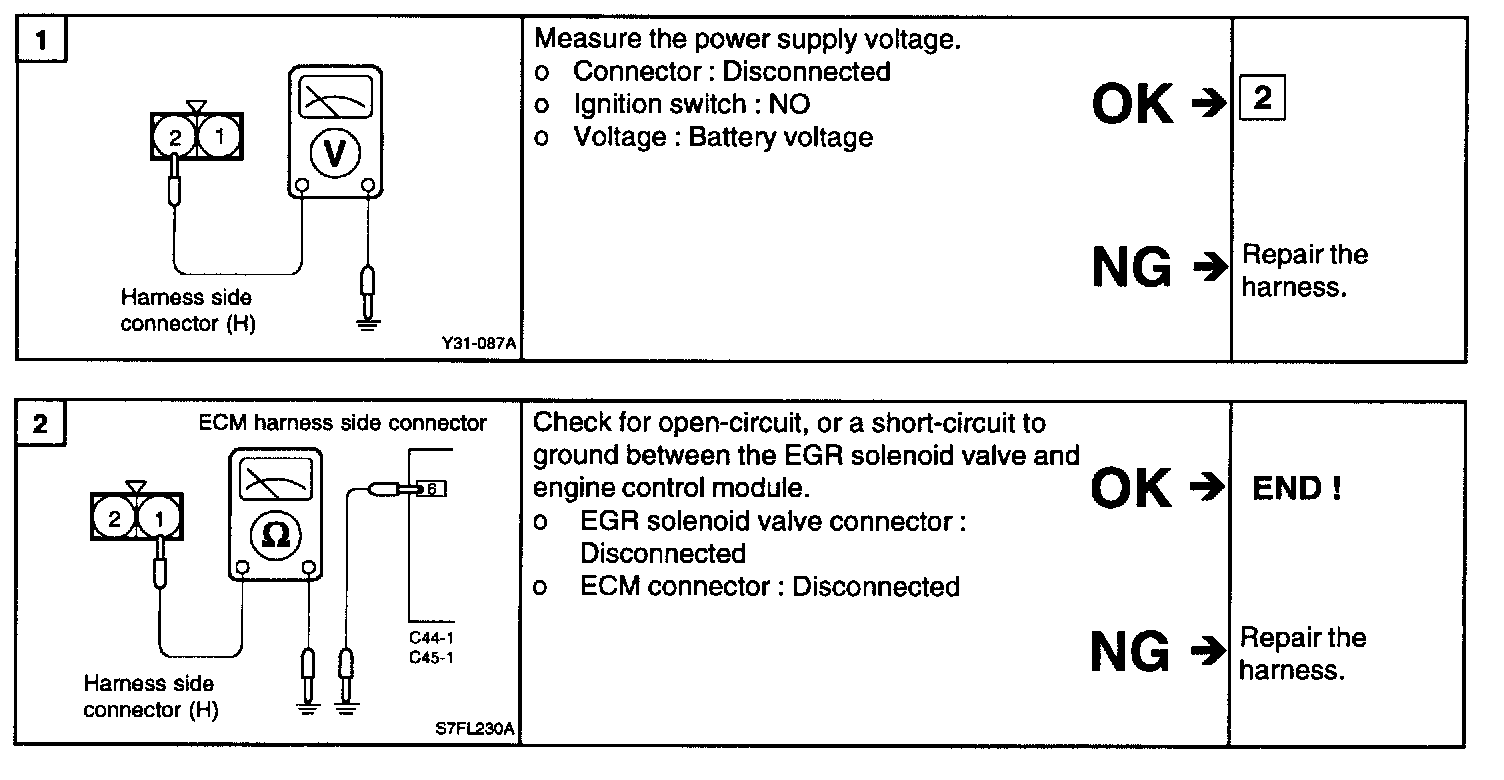 1

2 1

V

Harness side connector (H)

Y31-087A

Measure the power supply voltage.
o Connector : Disconnected
o Ignition switch : NO
o Voltage : Battery voltage

OK → 2

NG → Repair the harness.

2

ECM harness side connector

2 1

Ω

6

C44-1
C45-1

Harness side connector (H)

S7FL230A

Check for open-circuit, or a short-circuit to ground between the EGR solenoid valve and engine control module.
o EGR solenoid valve connector : Disconnected
o ECM connector : Disconnected

OK → END !

NG → Repair the harness.