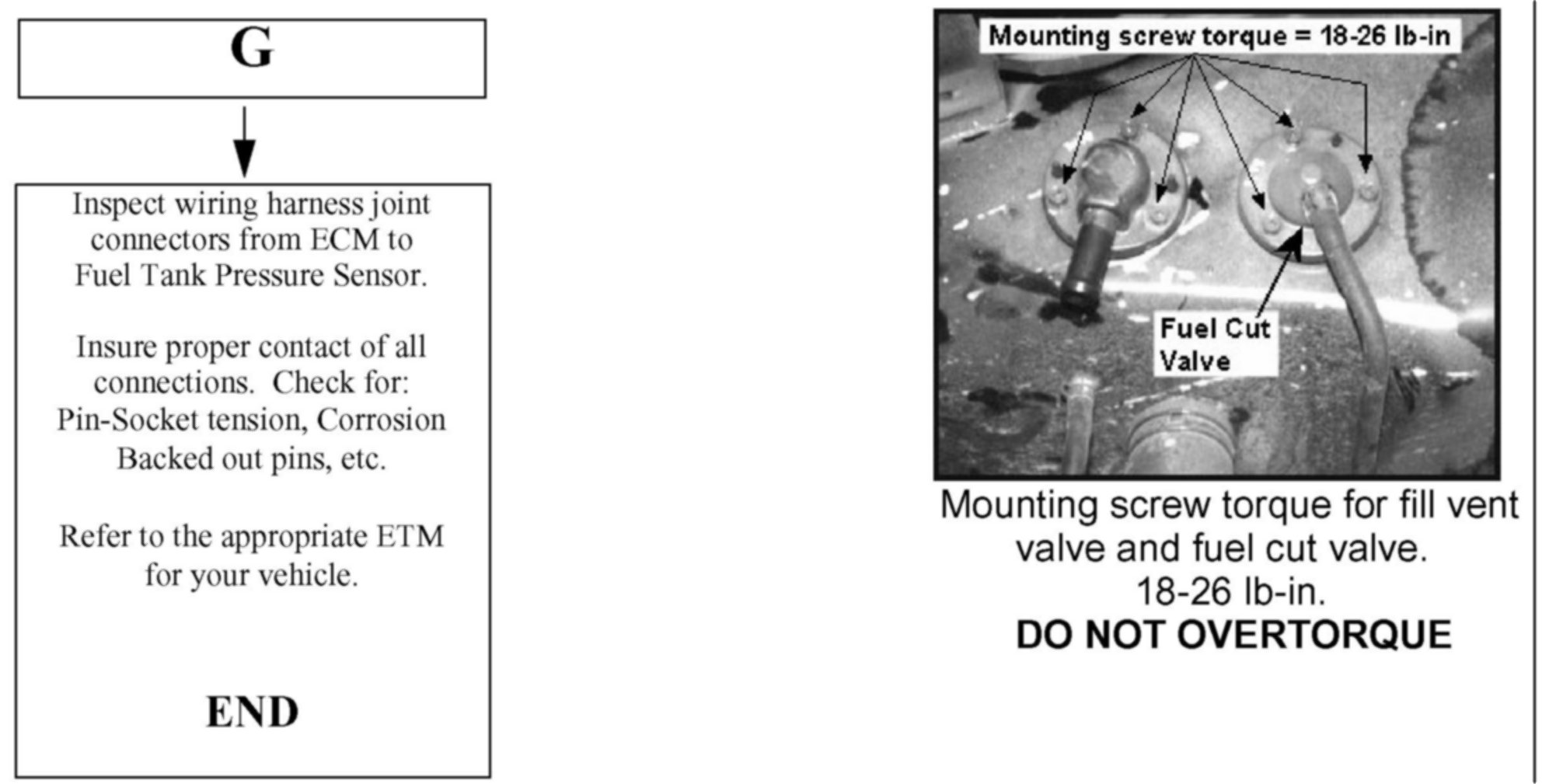 G

Inspect wiring harness joint connectors from ECM to Fuel Tank Pressure Sensor.

Insure proper contact of all connections. Check for: Pin-Socket tension, Corrosion Backed out pins, etc.

Refer to the appropriate ETM for your vehicle.

END

Mounting screw torque = 18-26 lb-in

Fuel Cut Valve

Mounting screw torque for fill vent valve and fuel cut valve.
18-26 lb-in.
DO NOT OVERTORQUE