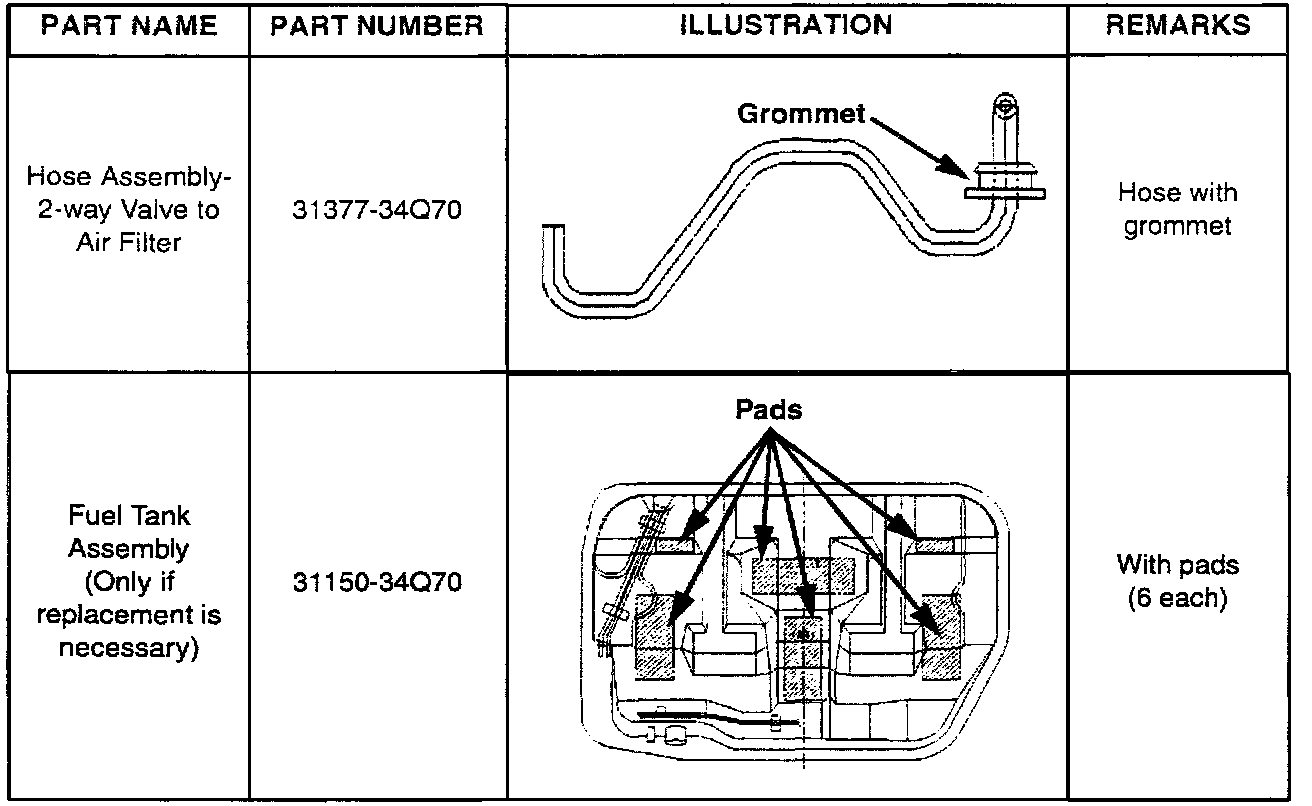 | PART NAME | PART NUMBER | ILLUSTRATION | REMARKS |
|---|---|---|---|
| Hose Assembly-2-way Valve to Air Filter | 31377-34Q70 | Grommet | Hose with grommet |
| Fuel Tank Assembly (Only if replacement is necessary) | 31150-34Q70 | Pads | With pads (6 each) |