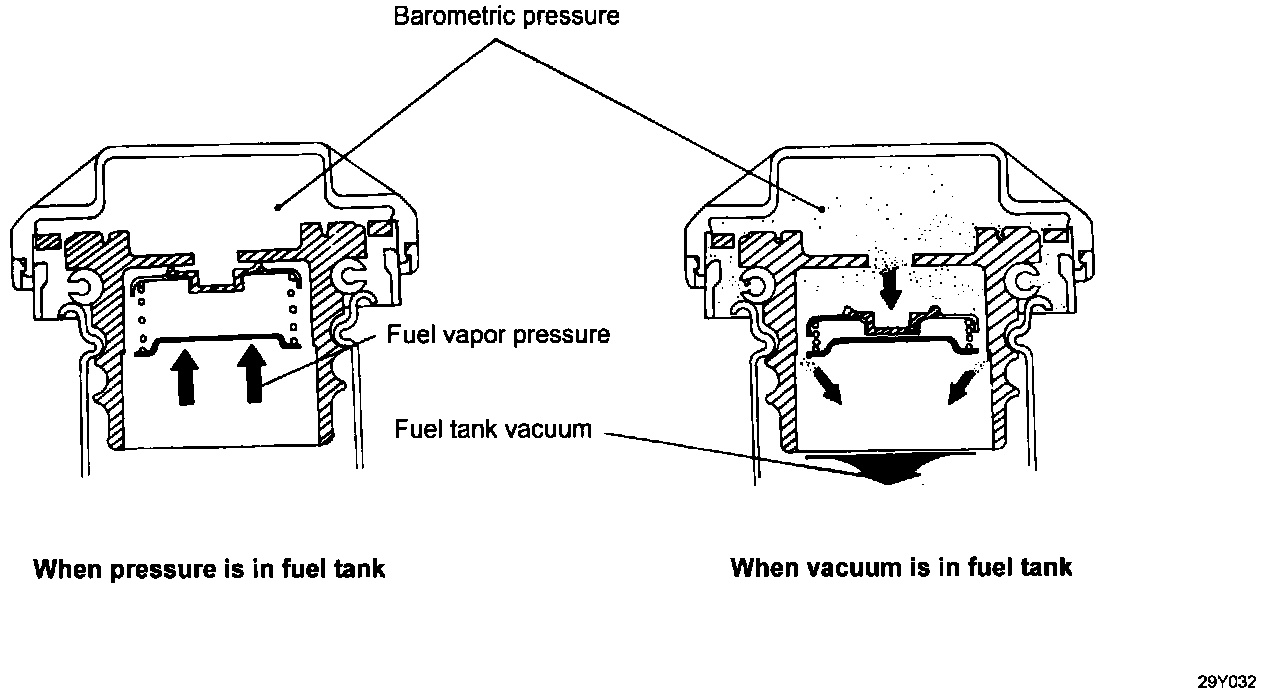 Barometric pressure

Fuel vapor pressure

Fuel tank vacuum

When pressure is in fuel tank

When vacuum is in fuel tank

29Y032