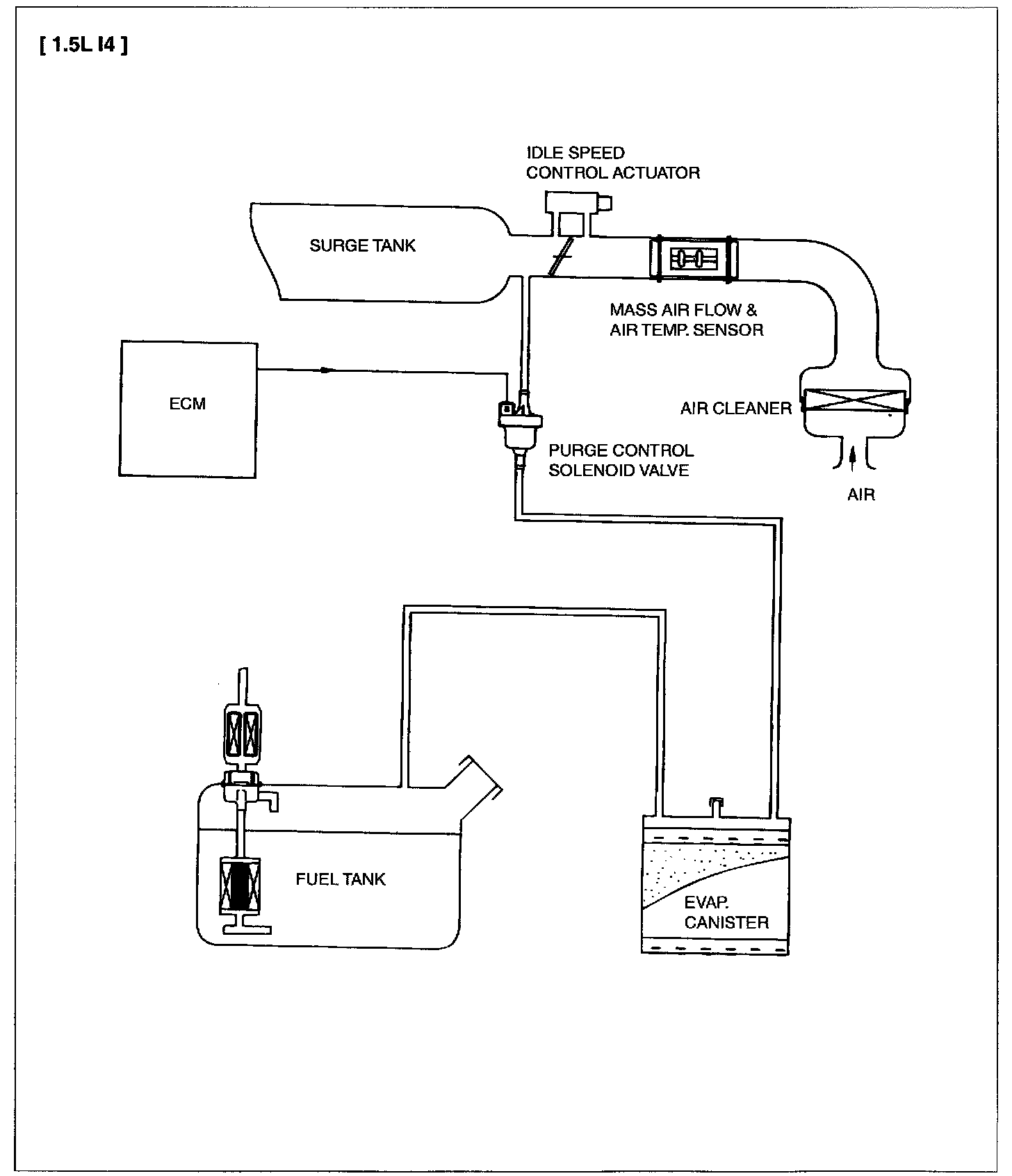 [ 1.5L I4 ]

IDLE SPEED
CONTROL ACTUATOR

SURGE TANK

MASS AIR FLOW &
AIR TEMP. SENSOR

ECM

AIR CLEANER

PURGE CONTROL
SOLENOID VALVE

AIR

FUEL TANK

EVAP.
CANISTER