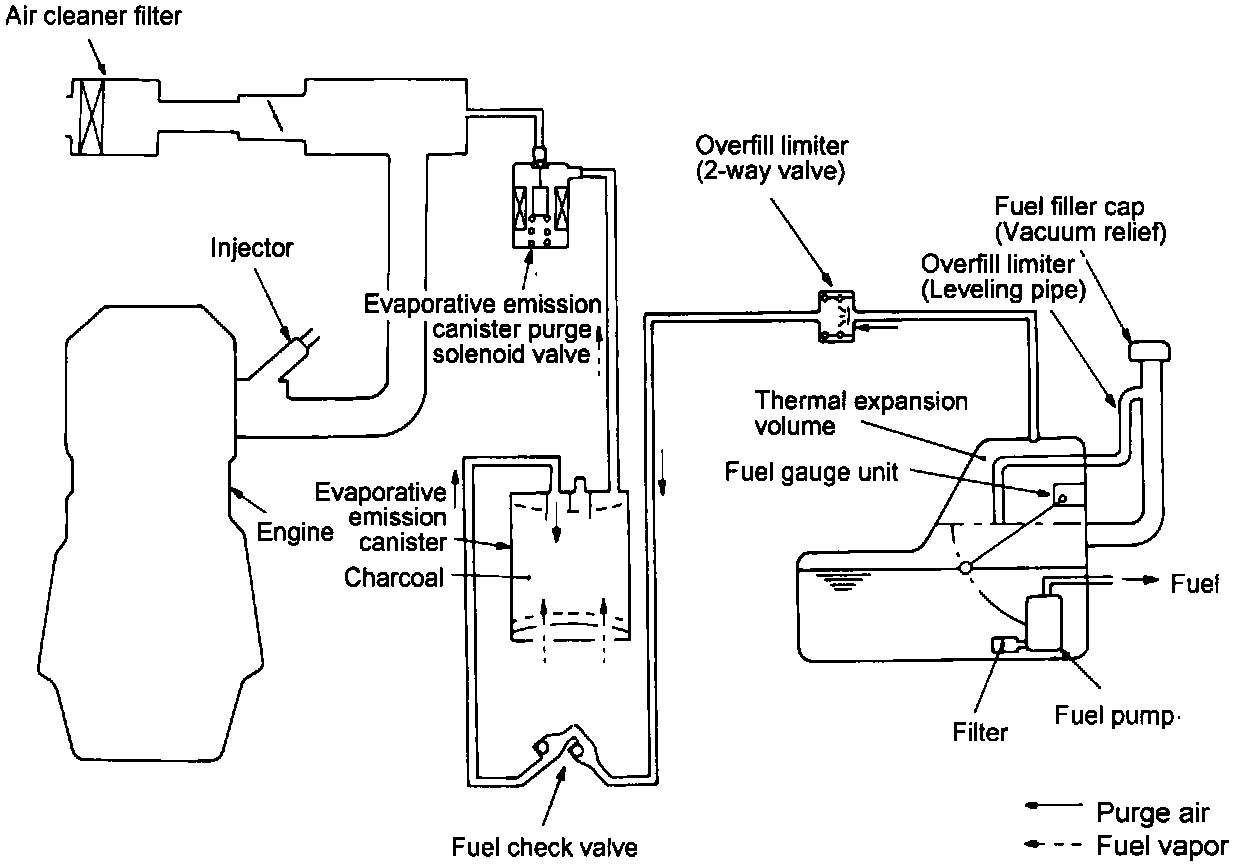 Air cleaner filter

Injector

Evaporative emission canister purge solenoid valve

Overfill limiter (2-way valve)

Fuel filler cap (Vacuum relief)

Overfill limiter (Leveling pipe)

Thermal expansion volume

Fuel gauge unit

Evaporative emission canister

Engine

Charcoal

Fuel

Filter

Fuel pump

Fuel check valve

Purge air

Fuel vapor