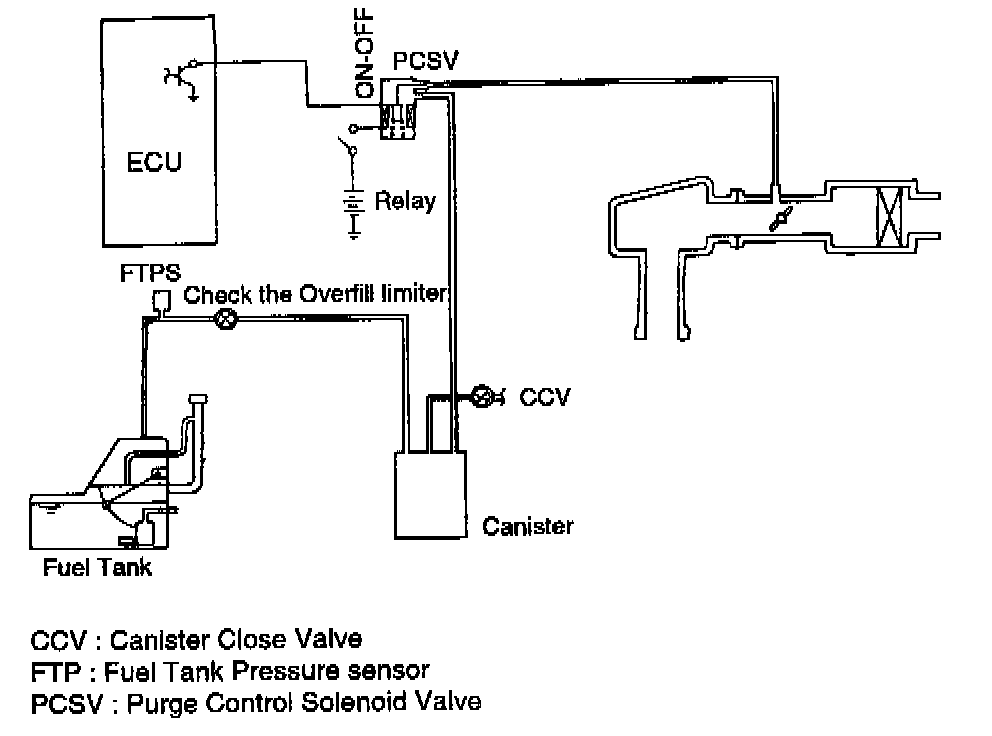 ON-OFF
PCSV
ECU
Relay
FTPS
Check the Overfill limiter
CCV
Canister
Fuel Tank

CCV : Canister Close Valve
FTP : Fuel Tank Pressure sensor
PCSV : Purge Control Solenoid Valve