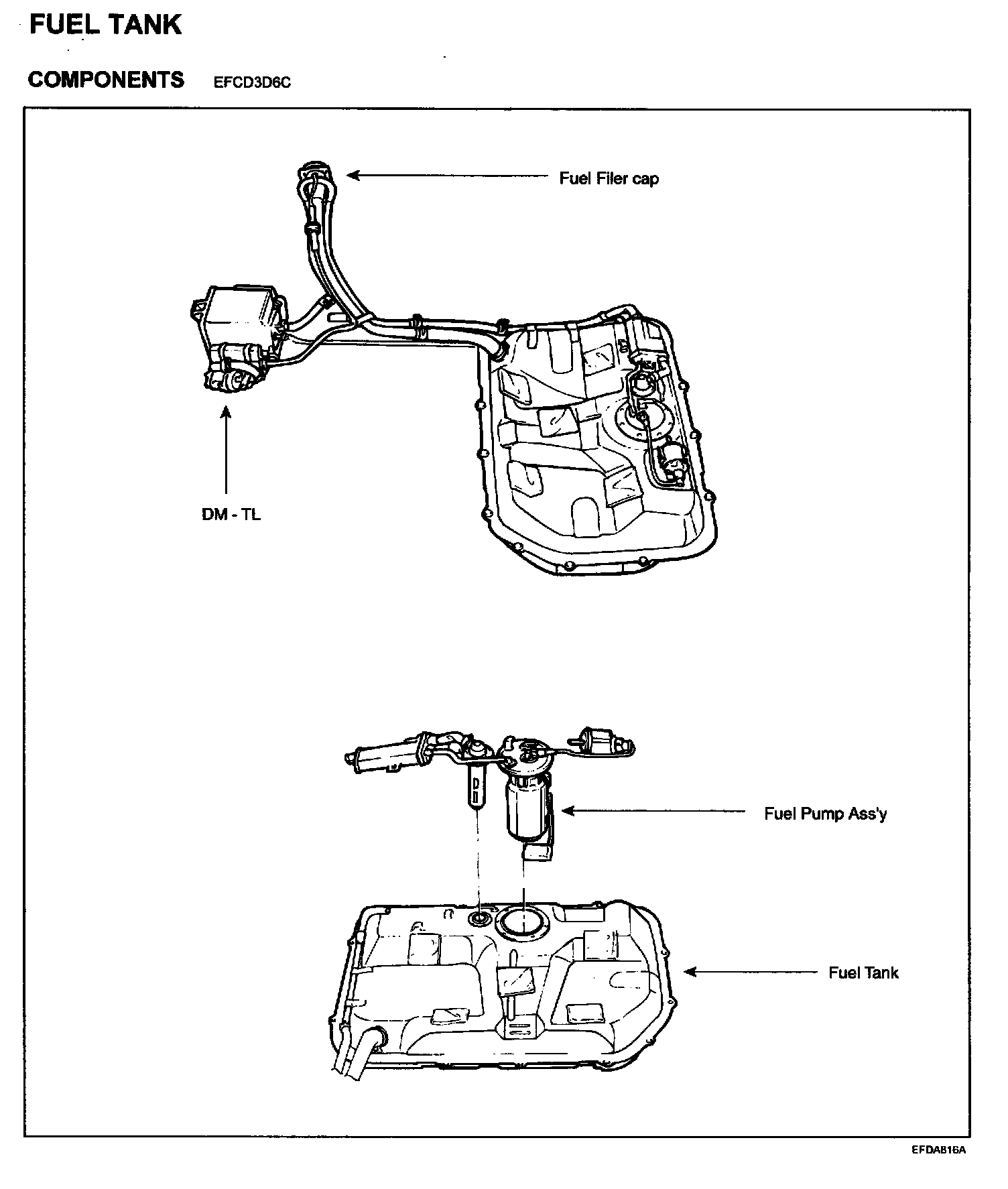 FUEL TANK

COMPONENTS EFCD3D6C

Fuel Filer cap

DM - TL

Fuel Pump Ass'y

Fuel Tank

EFDA816A