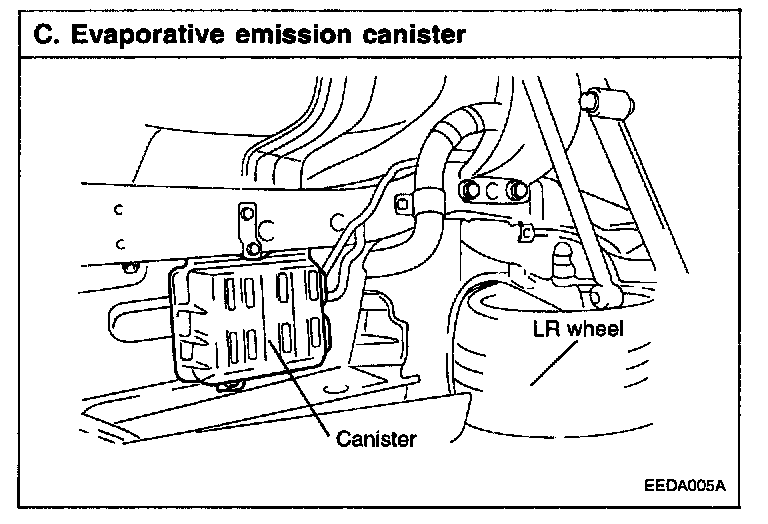 C. Evaporative emission canister

LR wheel

Canister

EEDA005A