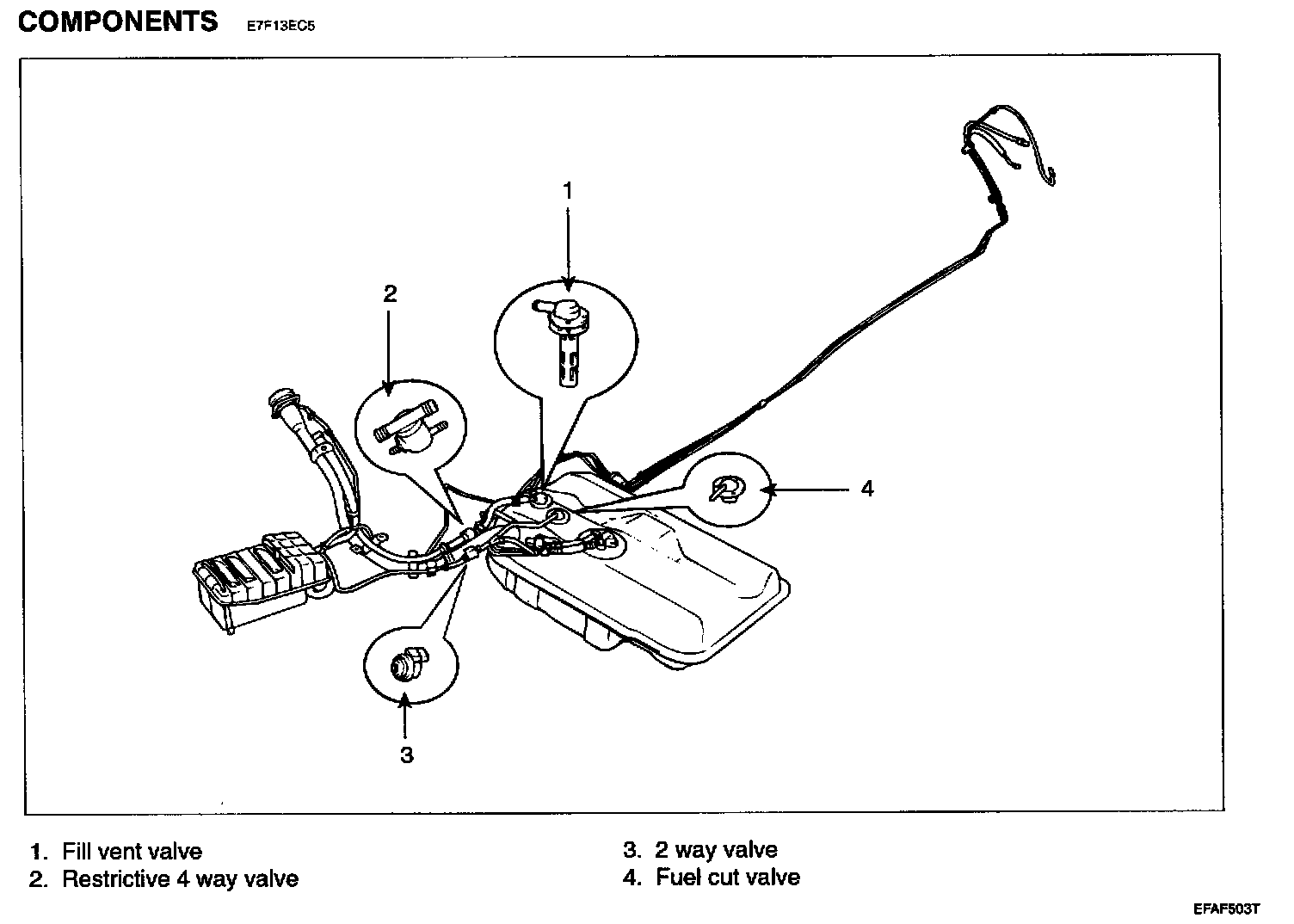 COMPONENTS E7F13EC5

1

2

4

3

1. Fill vent valve
2. Restrictive 4 way valve

3. 2 way valve
4. Fuel cut valve

EFAF503T