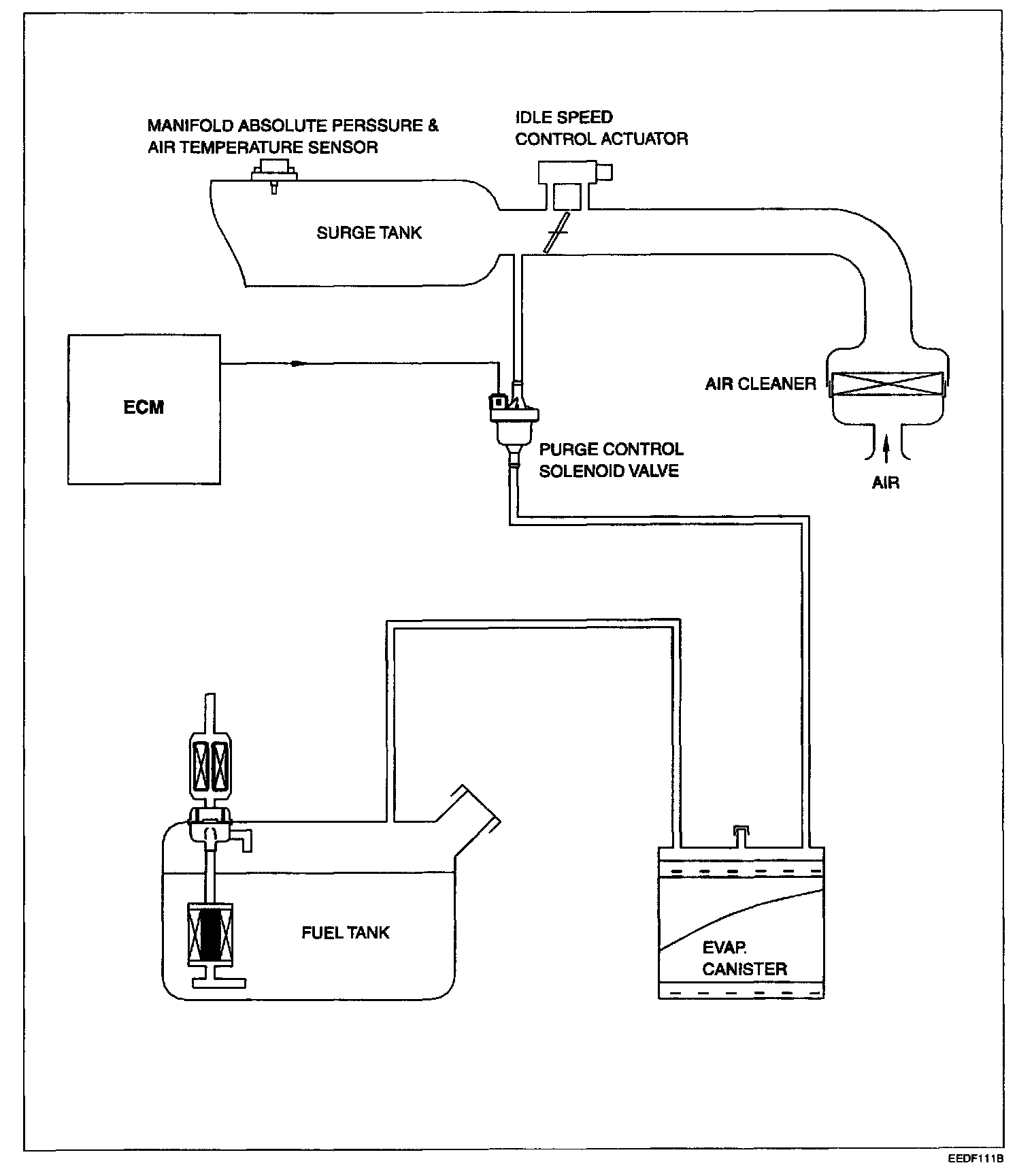 MANIFOLD ABSOLUTE PERSSURE & AIR TEMPERATURE SENSOR

IDLE SPEED CONTROL ACTUATOR

SURGE TANK

ECM

AIR CLEANER

PURGE CONTROL SOLENOID VALVE

AIR

FUEL TANK

EVAP. CANISTER

EEDF111B