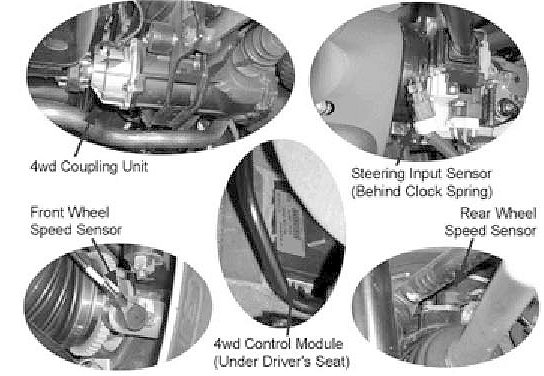 4wd Coupling Unit

Steering Input Sensor (Behind Clock Spring)

Front Wheel Speed Sensor

Rear Wheel Speed Sensor

4wd Control Module (Under Driver's Seat)