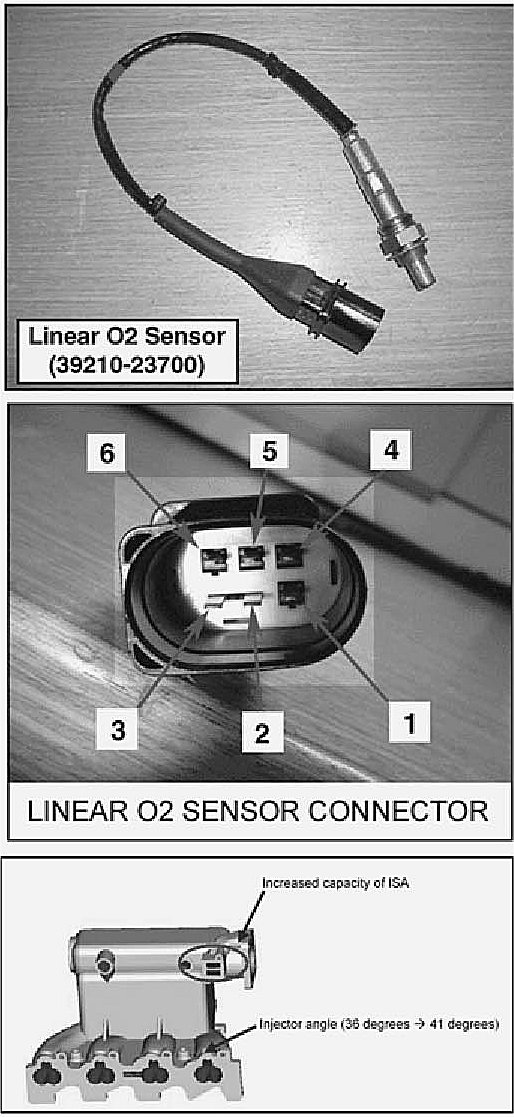 Linear O2 Sensor
(39210-23700)

6
5
4
3
2
1

LINEAR O2 SENSOR CONNECTOR

Increased capacity of ISA

Injector angle (36 degrees → 41 degrees)